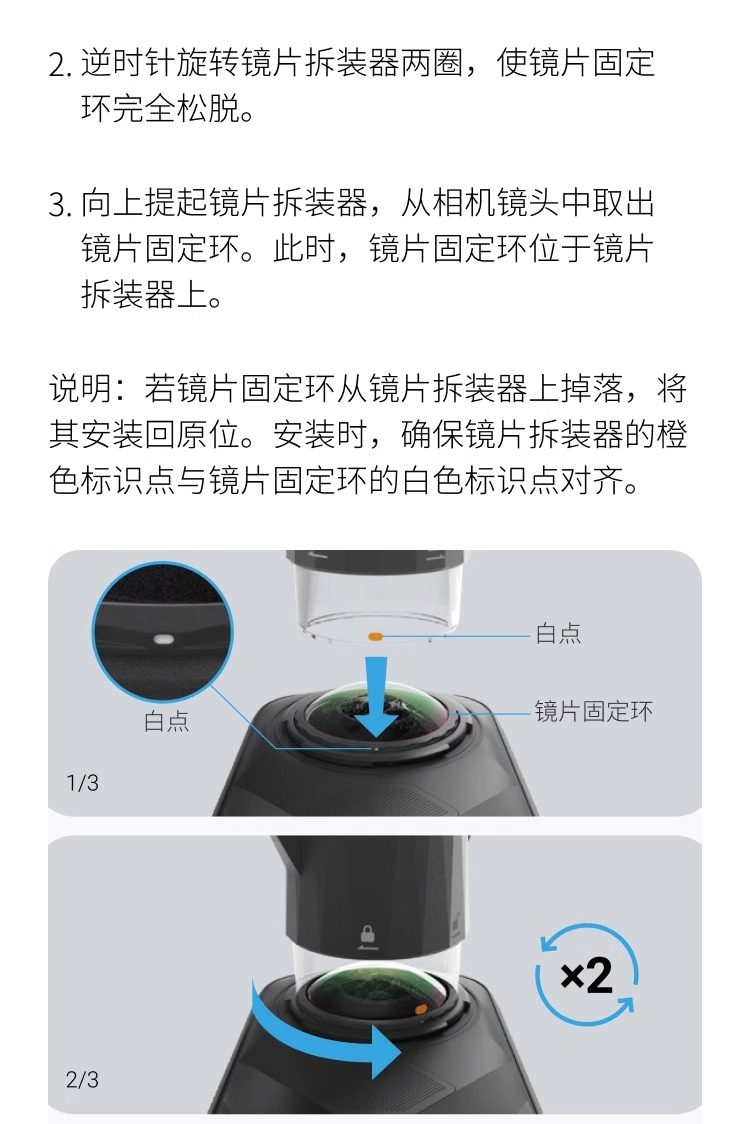 2. 逆时针旋转镜片拆装器两圈，使镜片固定环完全松脱。

3. 向上提起镜片拆装器，从相机镜头中取出镜片固定环。此时，镜片固定环位于镜片拆装器上。

说明：若镜片固定环从镜片拆装器上掉落，将其安装回原位。安装时，确保镜片拆装器的橙色标识点与镜片固定环的白色标识点对齐。

白点

白点

镜片固定环

1/3

×2

2/3