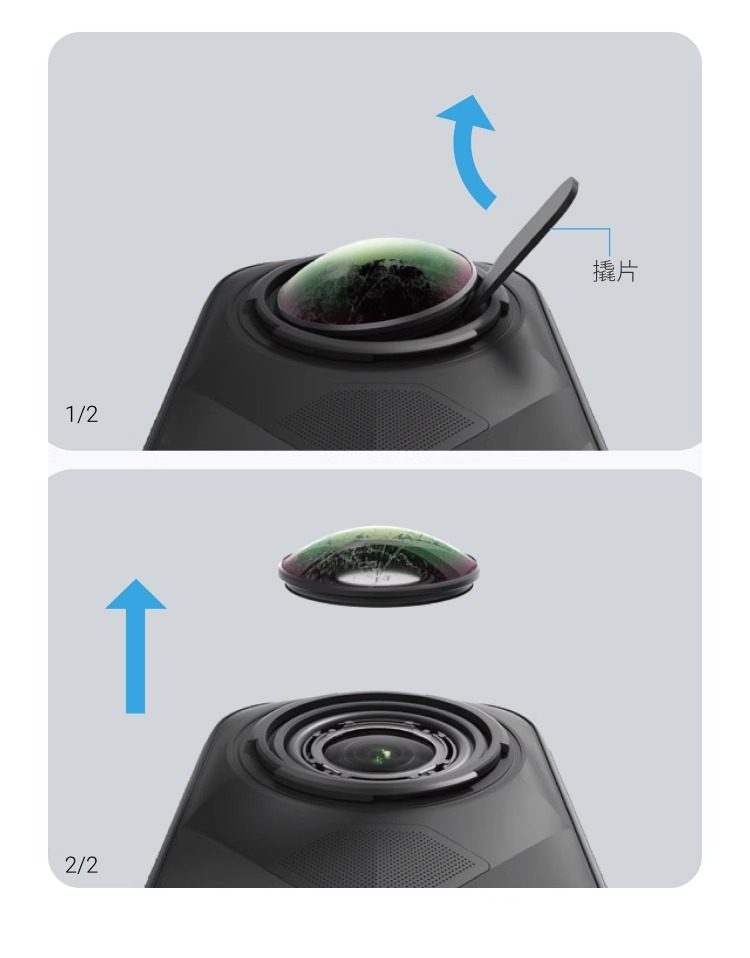 撬片

1/2

2/2