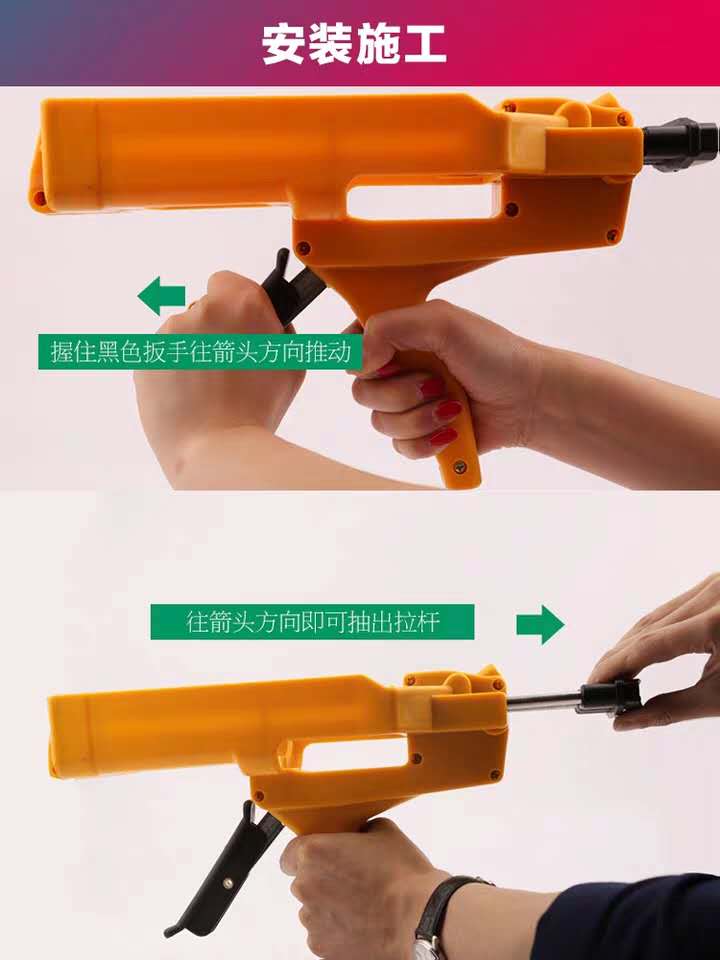 安装施工

握住黑色扳手往箭头方向推动

往箭头方向即可抽出拉杆