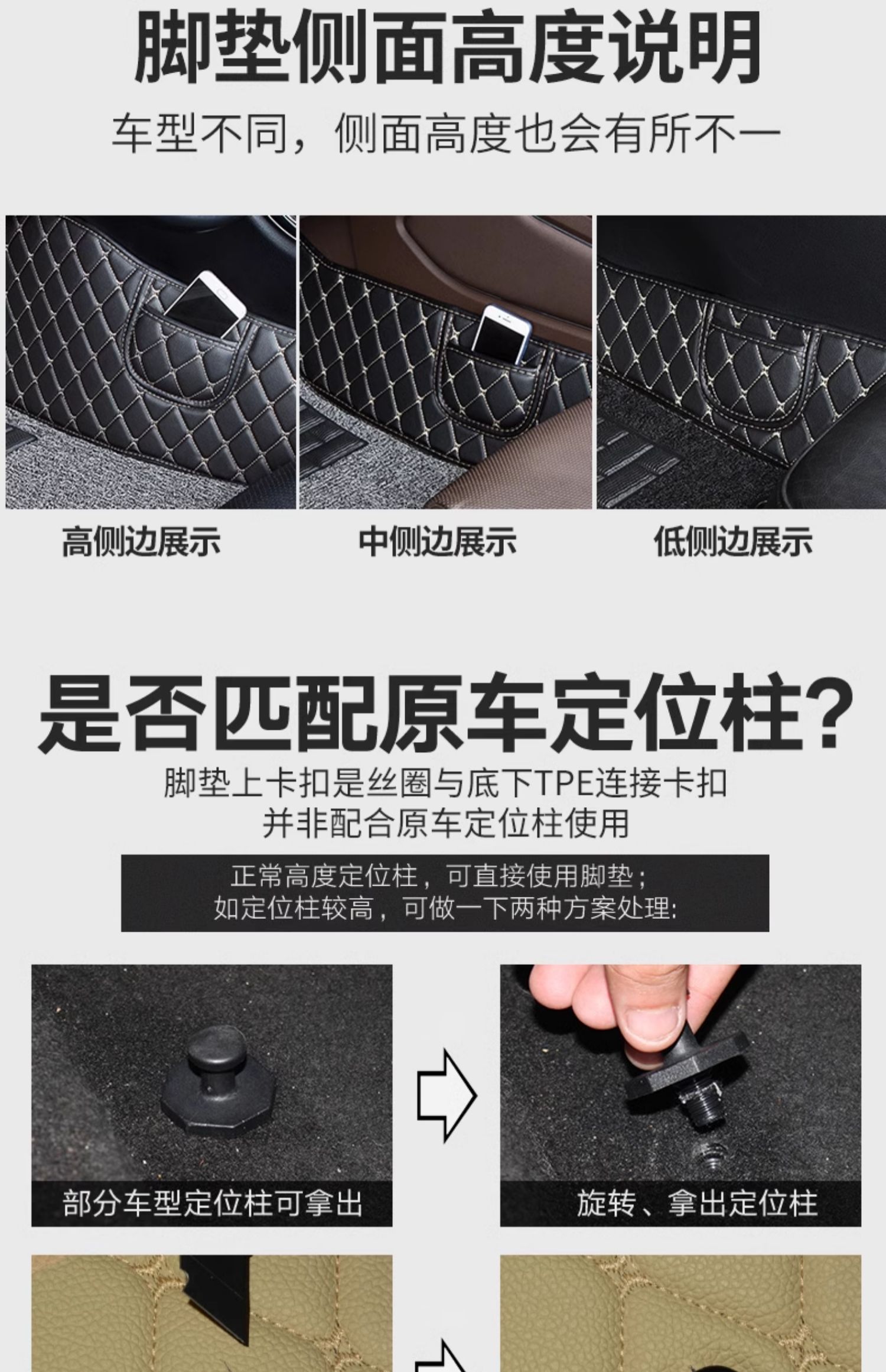 脚垫侧面高度说明

车型不同，侧面高度也会有所不一

高侧边展示

中侧边展示

低侧边展示

是否匹配原车定位柱?

脚垫上卡扣是丝圈与底下TPE连接卡扣
并非配合原车定位柱使用

正常高度定位柱，可直接使用脚垫；
如定位柱较高，可做一下两种方案处理:

部分车型定位柱可拿出

旋转、拿出定位柱