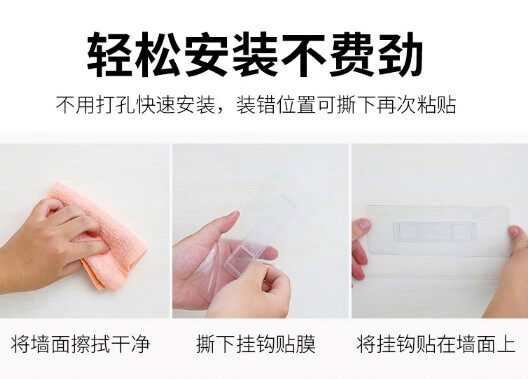 轻松安装不费劲

不用打孔快速安装，装错位置可撕下再次粘贴

将墙面擦拭干净

撕下挂钩贴膜

将挂钩贴在墙面上