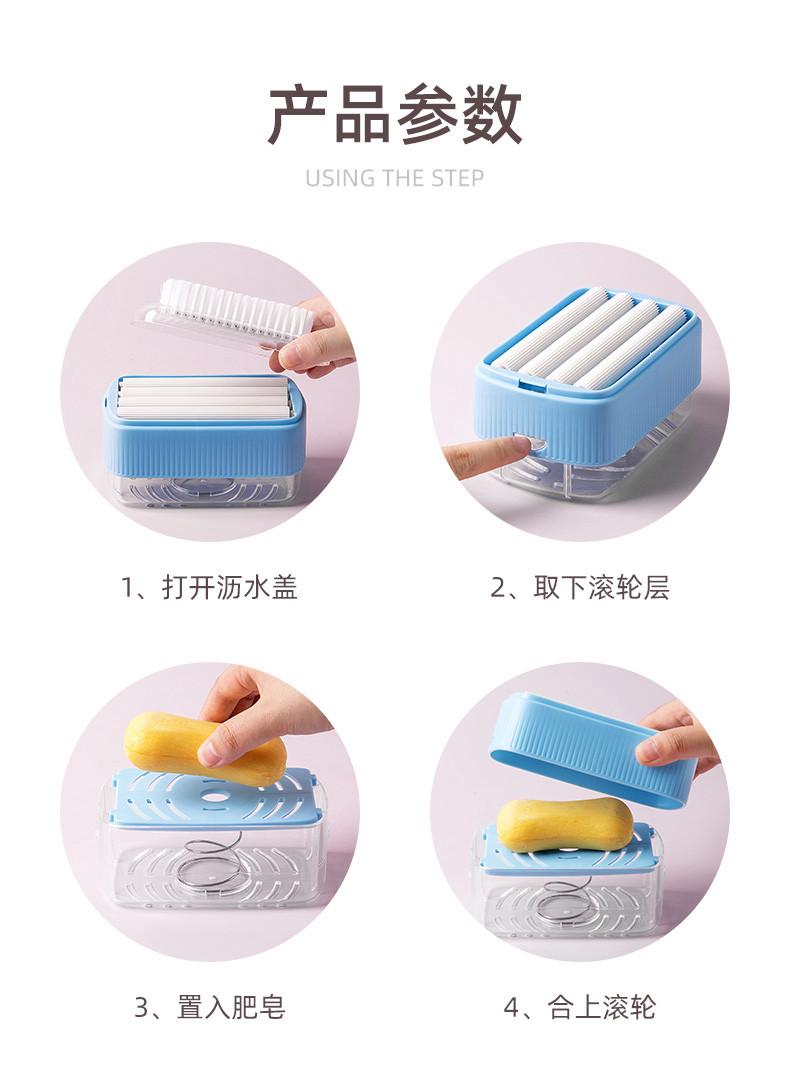 产品参数
USING THE STEP

1、打开沥水盖

2、取下滚轮层

3、置入肥皂

4、合上滚轮