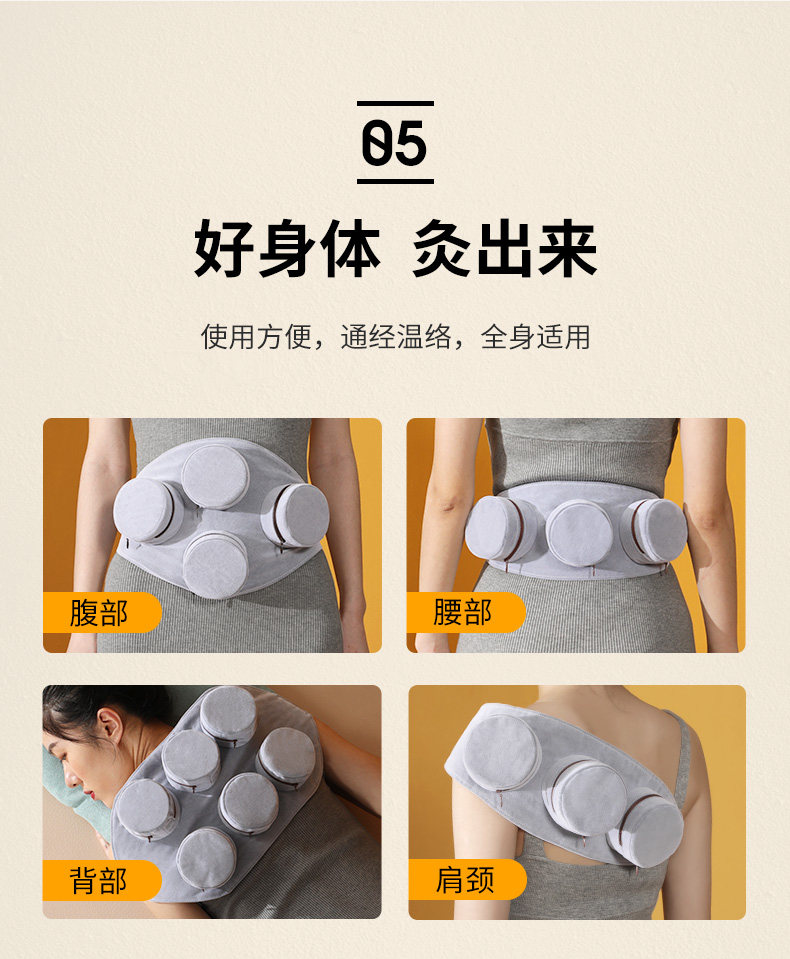 05

好身体 灸出来

使用方便，通经温络，全身适用

腹部

腰部

背部

肩颈