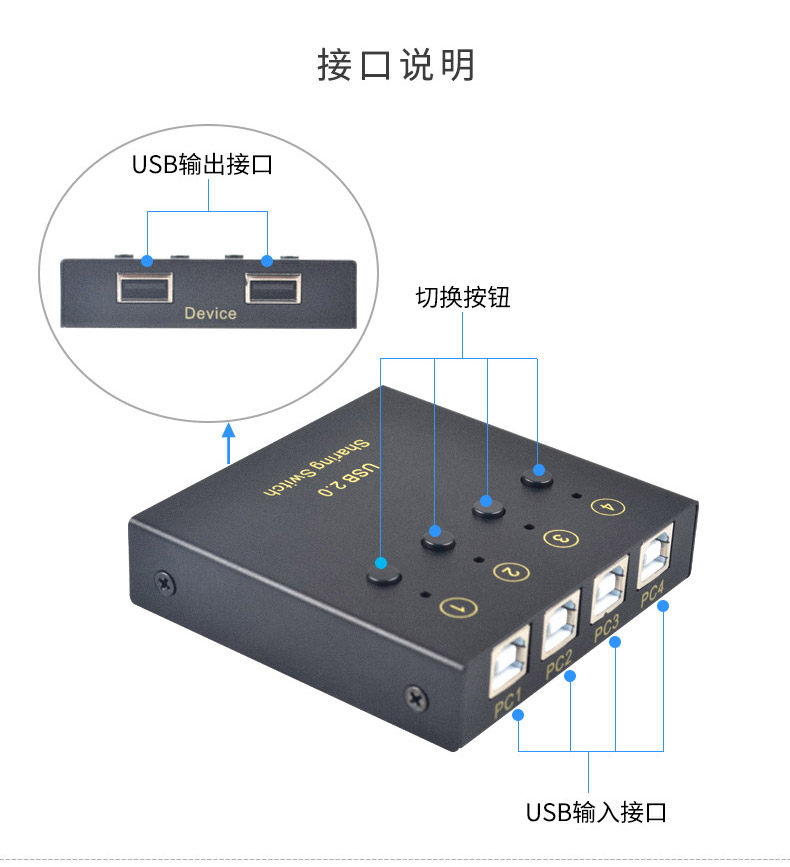 接口说明

USB输出接口

Device

切换按钮

USB 2.0
Sharing Switch

1
2
3
4

PC1
PC2
PC3
PC4

USB输入接口