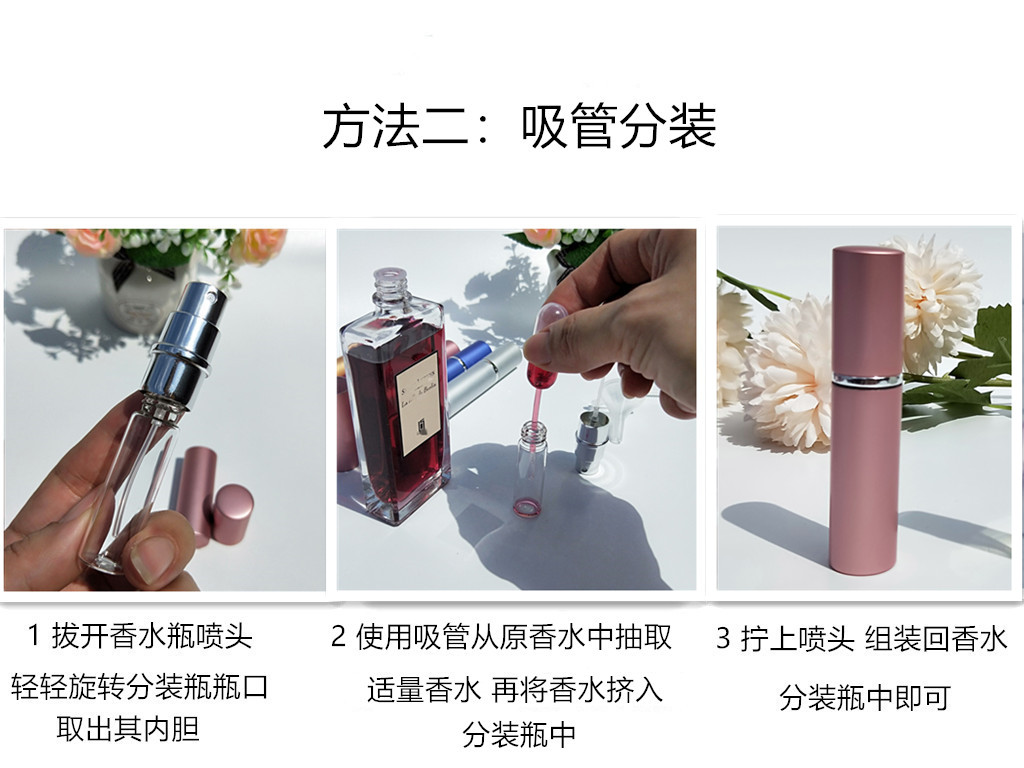 方法二：吸管分装

1 拔开香水瓶喷头
轻轻旋转分装瓶瓶口
取出其内胆

2 使用吸管从原香水中抽取
适量香水 再将香水挤入
分装瓶中

3 拧上喷头 组装回香水
分装瓶中即可