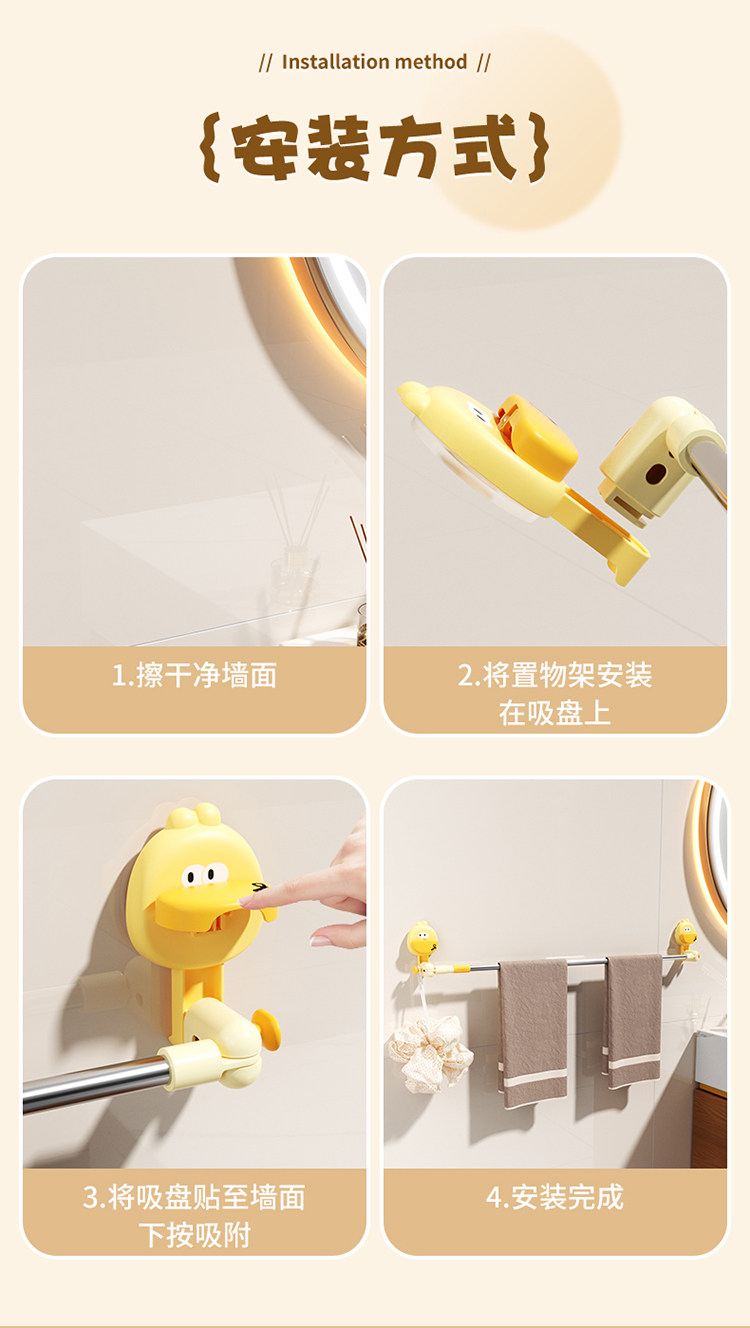 // Installation method //

{安装方式}

1.擦干净墙面

2.将置物架安装在吸盘上

3.将吸盘贴至墙面下按吸附

4.安装完成