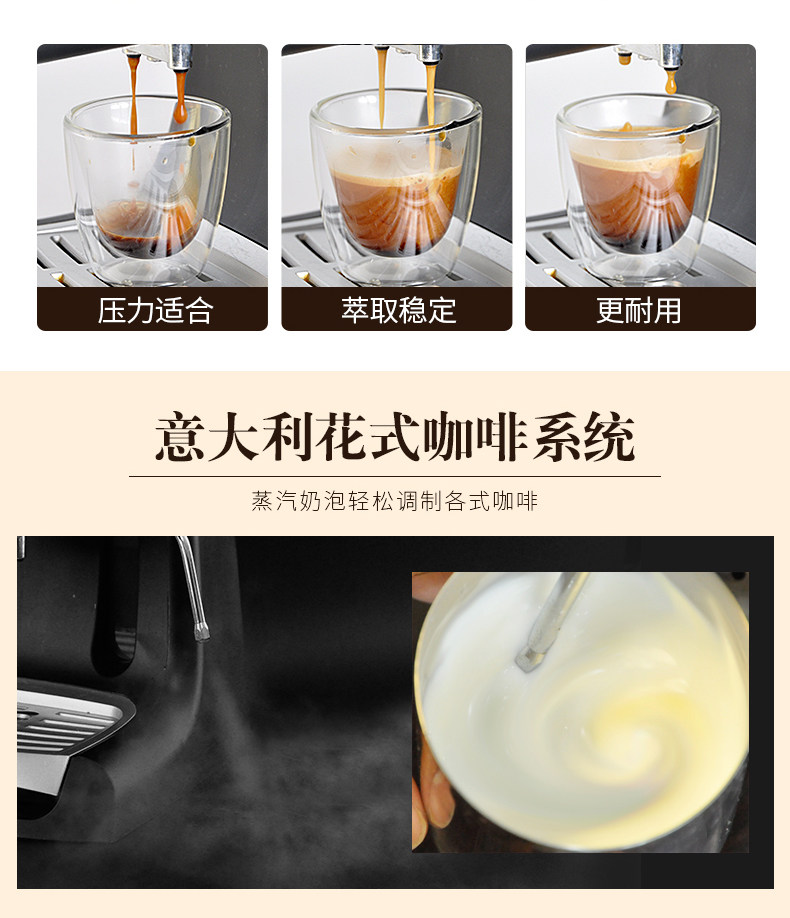 压力适合

萃取稳定

更耐用

意大利花式咖啡系统

蒸汽奶泡轻松调制各式咖啡