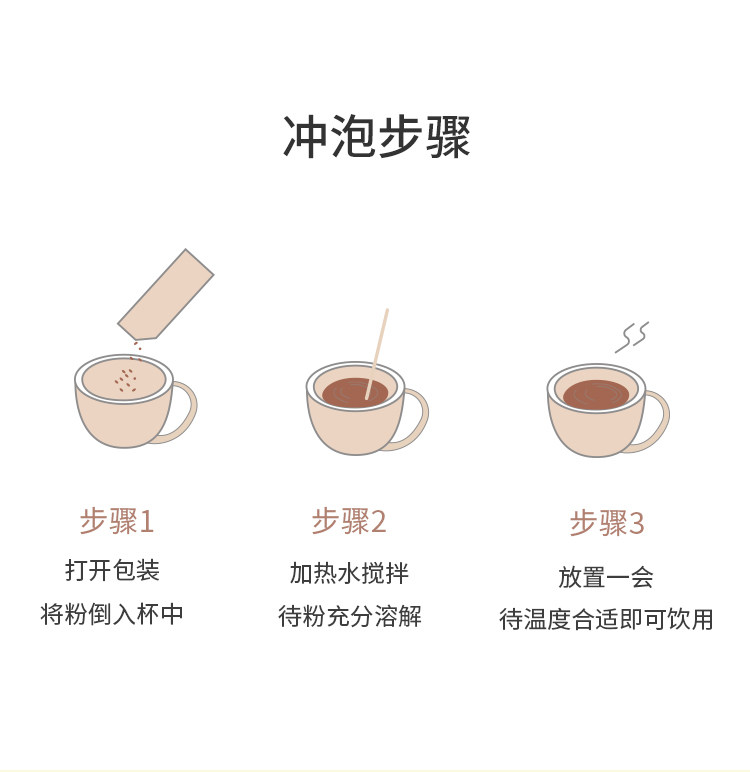 冲泡步骤

步骤1
打开包装
将粉倒入杯中

步骤2
加热水搅拌
待粉充分溶解

步骤3
放置一会
待温度合适即可饮用