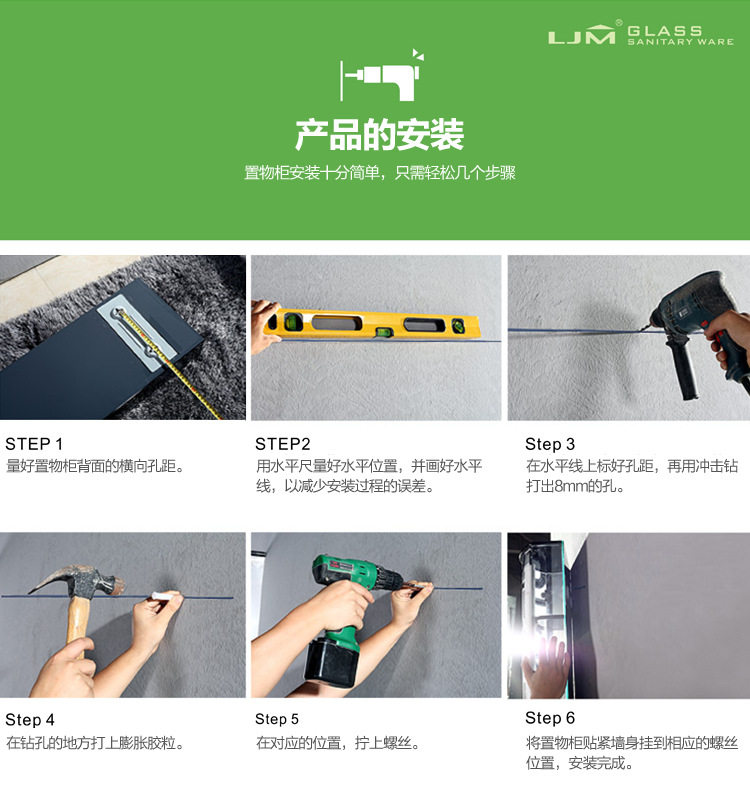 LJM® GLASS SANITARY WARE

产品的安装

置物柜安装十分简单，只需轻松几个步骤

STEP 1
量好置物柜背面的横向孔距。

STEP2
用水平尺量好水平位置，并画好水平线，以减少安装过程的误差。

Step 3
在水平线上标好孔距，再用冲击钻打出8mm的孔。

Step 4
在钻孔的地方打上膨胀胶粒。

Step 5
在对应的位置，拧上螺丝。

Step 6
将置物柜贴紧墙身挂到相应的螺丝位置，安装完成。