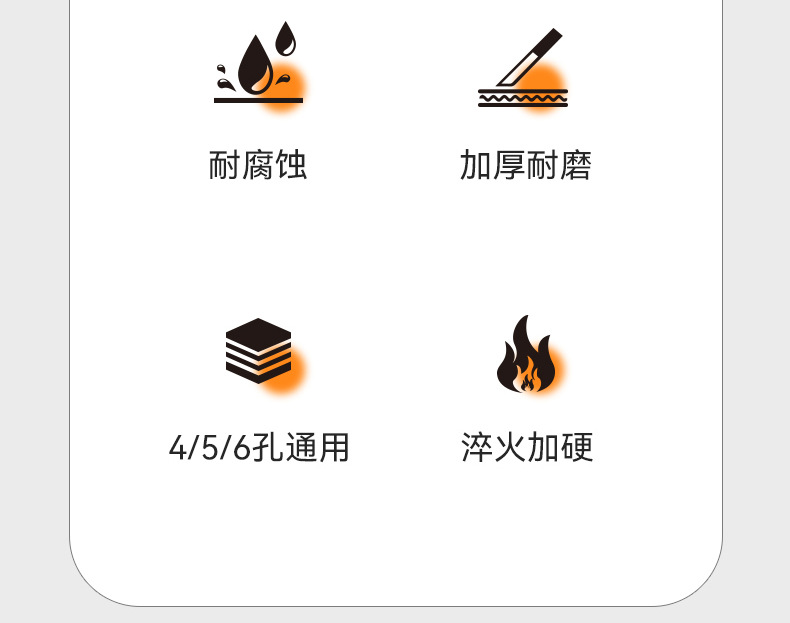 耐腐蚀

加厚耐磨

4/5/6孔通用

淬火加硬