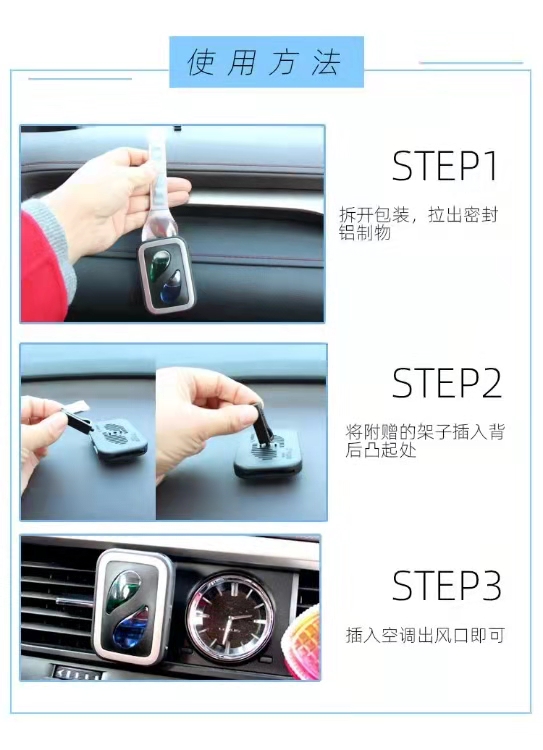 使用方法

STEP1

拆开包装，拉出密封铝制物

STEP2

将附赠的架子插入背后凸起处

STEP3

插入空调出风口即可