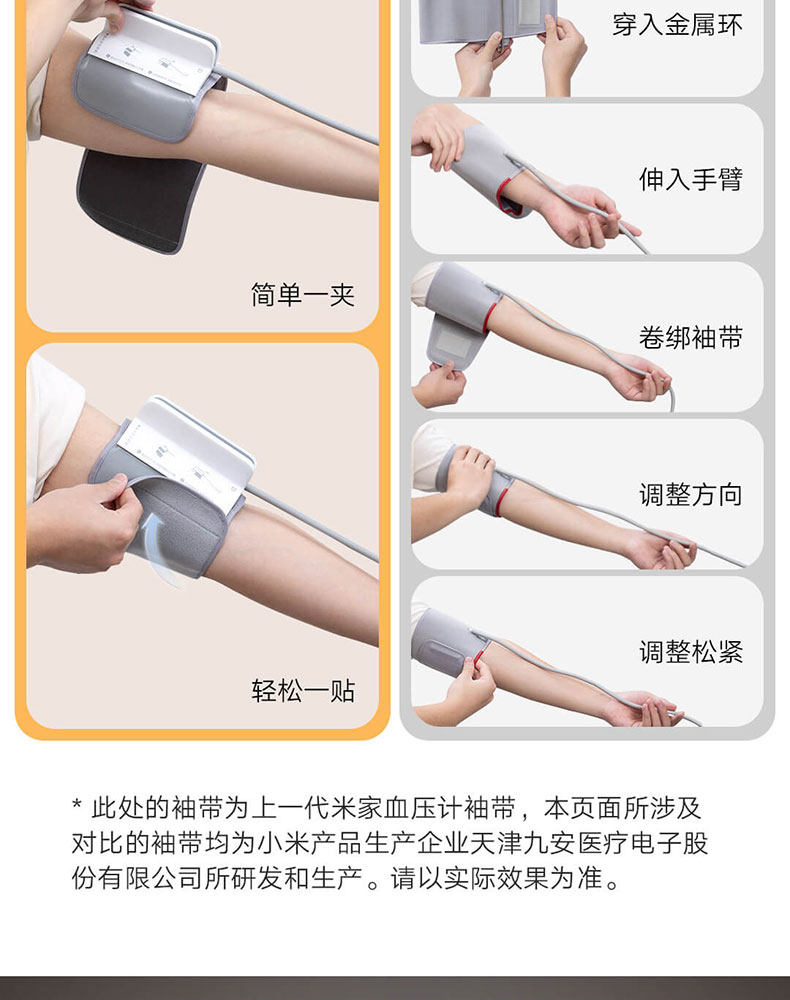 简单一夹

轻松一贴

穿入金属环

伸入手臂

卷绑袖带

调整方向

调整松紧

* 此处的袖带为上一代米家血压计袖带，本页面所涉及对比的袖带均为小米产品生产企业天津九安医疗电子股份有限公司所研发和生产。请以实际效果为准。