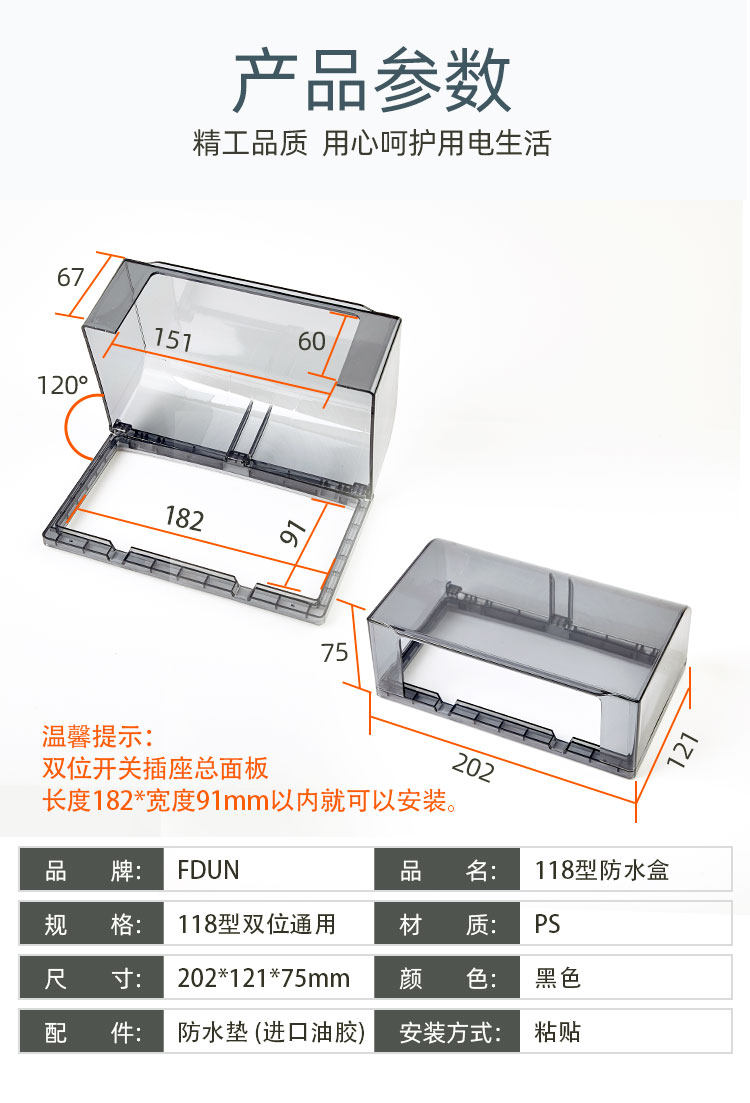 产品参数

精工品质 用心呵护用电生活

67

151

60

120°

182

91

75

202

121

温馨提示：
双位开关插座总面板
长度182*宽度91mm以内就可以安装。

| 品　牌: | FDUN | 品　名: | 118型防水盒 |
|---|---|---|---|
| 规　格: | 118型双位通用 | 材　质: | PS |
| 尺　寸: | 202*121*75mm | 颜　色: | 黑色 |
| 配　件: | 防水垫 (进口油胶) | 安装方式: | 粘贴 |