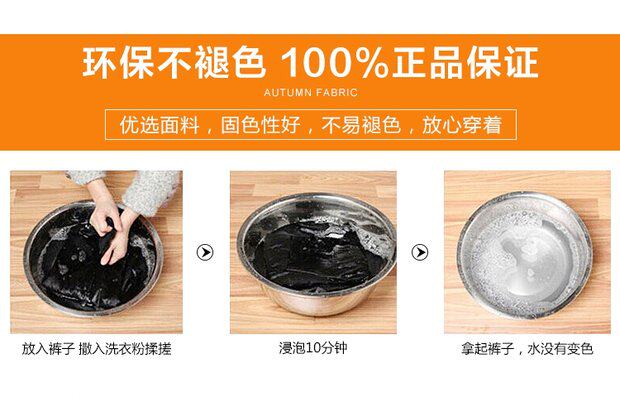 环保不褪色 100%正品保证

AUTUMN FABRIC

优选面料，固色性好，不易褪色，放心穿着

放入裤子 撒入洗衣粉揉搓

浸泡10分钟

拿起裤子，水没有变色