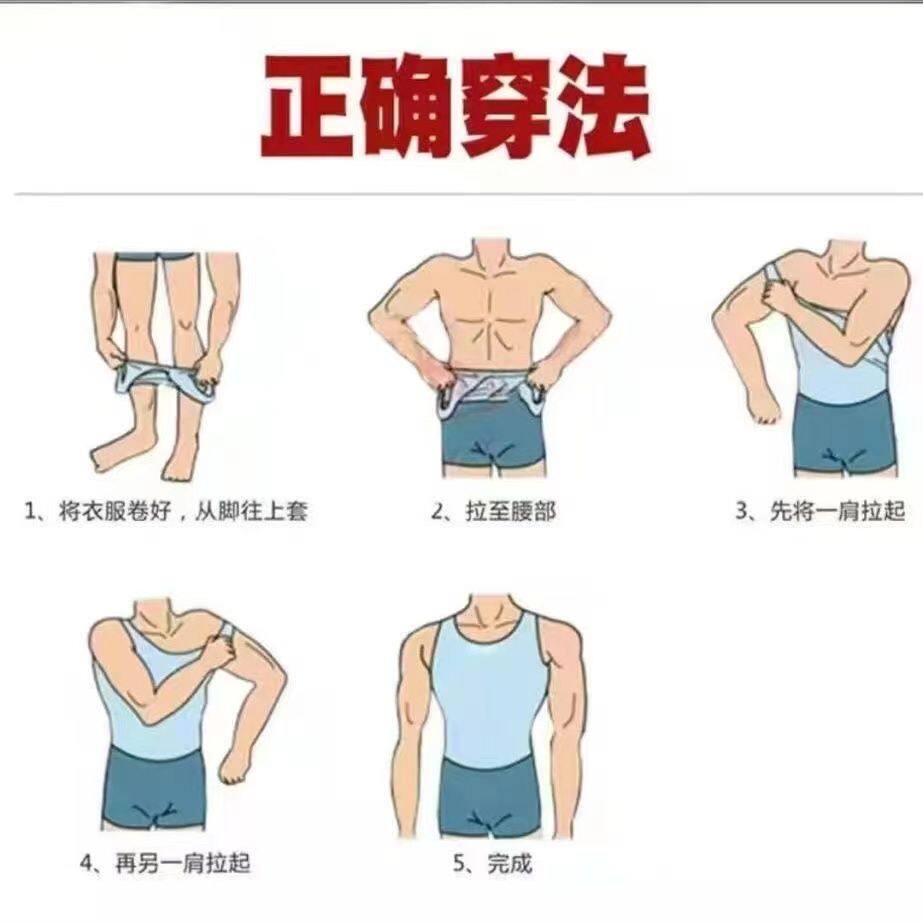 正确穿法

1、将衣服卷好，从脚往上套

2、拉至腰部

3、先将一肩拉起

4、再另一肩拉起

5、完成