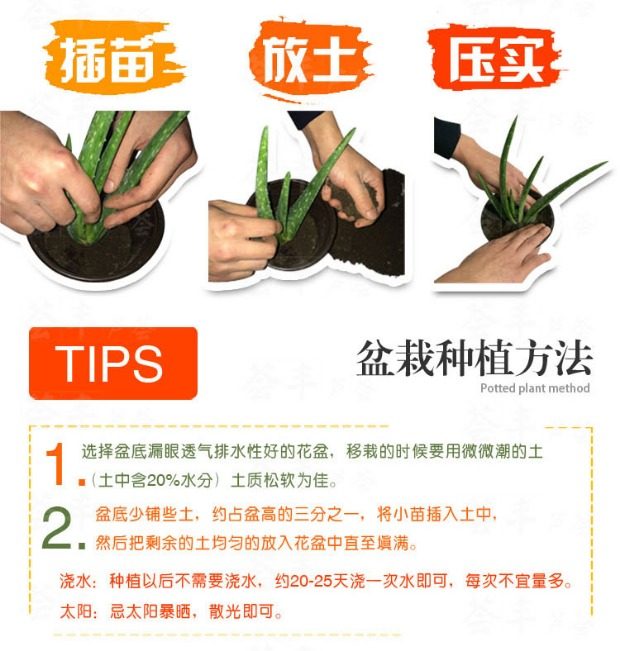 插苗

放土

压实

TIPS

盆栽种植方法
Potted plant method

1. 选择盆底漏眼透气排水性好的花盆，移栽的时候要用微微潮的土（土中含20%水分）土质松软为佳。

2. 盆底少铺些土，约占盆高的三分之一，将小苗插入土中，然后把剩余的土均匀的放入花盆中直至填满。

浇水：种植以后不需要浇水，约20-25天浇一次水即可，每次不宜量多。

太阳：忌太阳暴晒，散光即可。