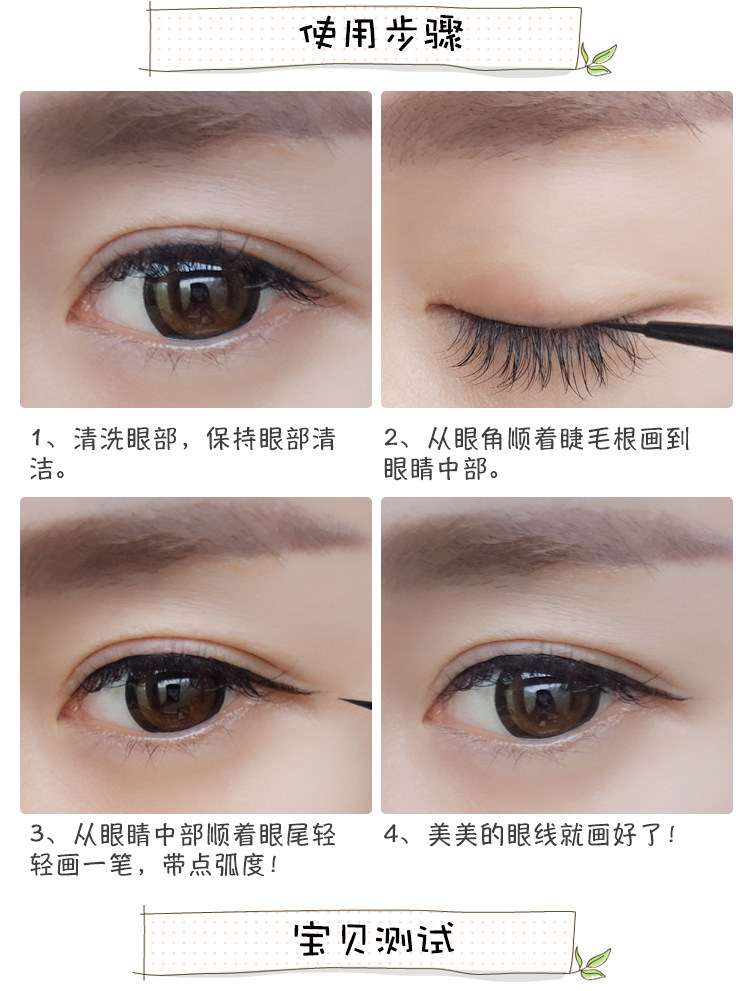 使用步骤

1、清洗眼部，保持眼部清洁。

2、从眼角顺着睫毛根画到眼睛中部。

3、从眼睛中部顺着眼尾轻轻画一笔，带点弧度！

4、美美的眼线就画好了！

宝贝测试