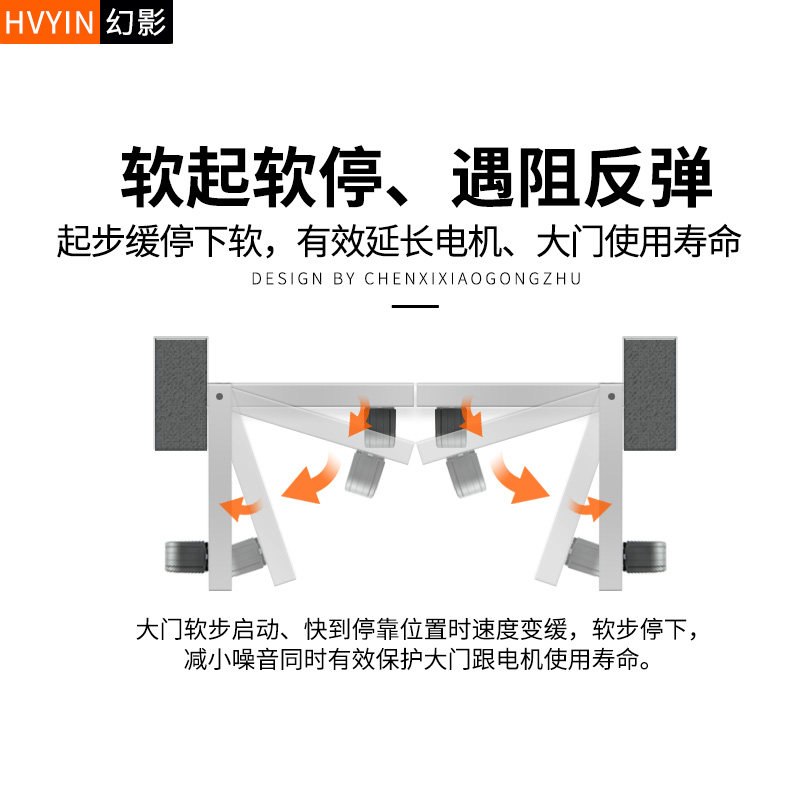 HVYIN 幻影

软起软停、遇阻反弹

起步缓停下软，有效延长电机、大门使用寿命

DESIGN BY CHENXIXIAOGONGZHU

大门软步启动、快到停靠位置时速度变缓，软步停下，减小噪音同时有效保护大门跟电机使用寿命。