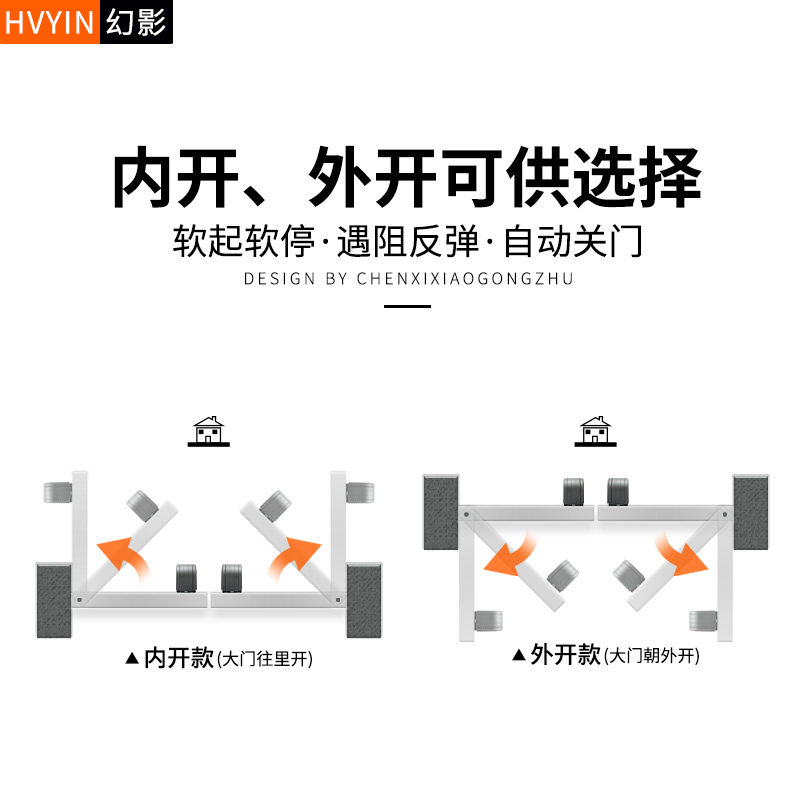 HVYIN 幻影

内开、外开可供选择

软起软停·遇阻反弹·自动关门

DESIGN BY CHENXIXIAOGONGZHU

▲内开款(大门往里开)

▲外开款(大门朝外开)