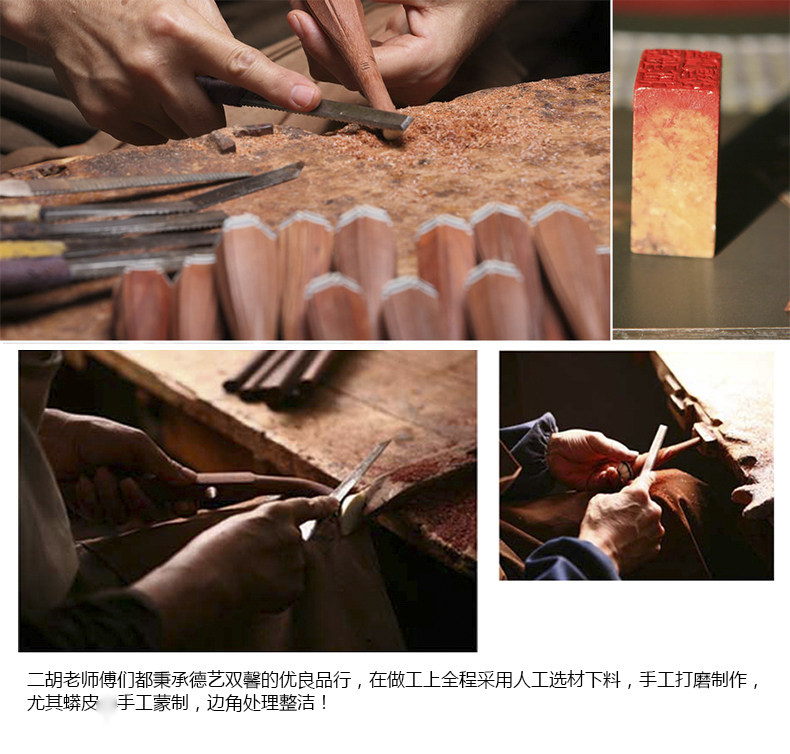 二胡老师傅们都秉承德艺双馨的优良品行，在做工上全程采用人工选材下料，手工打磨制作，尤其蟒皮 手工蒙制，边角处理整洁！