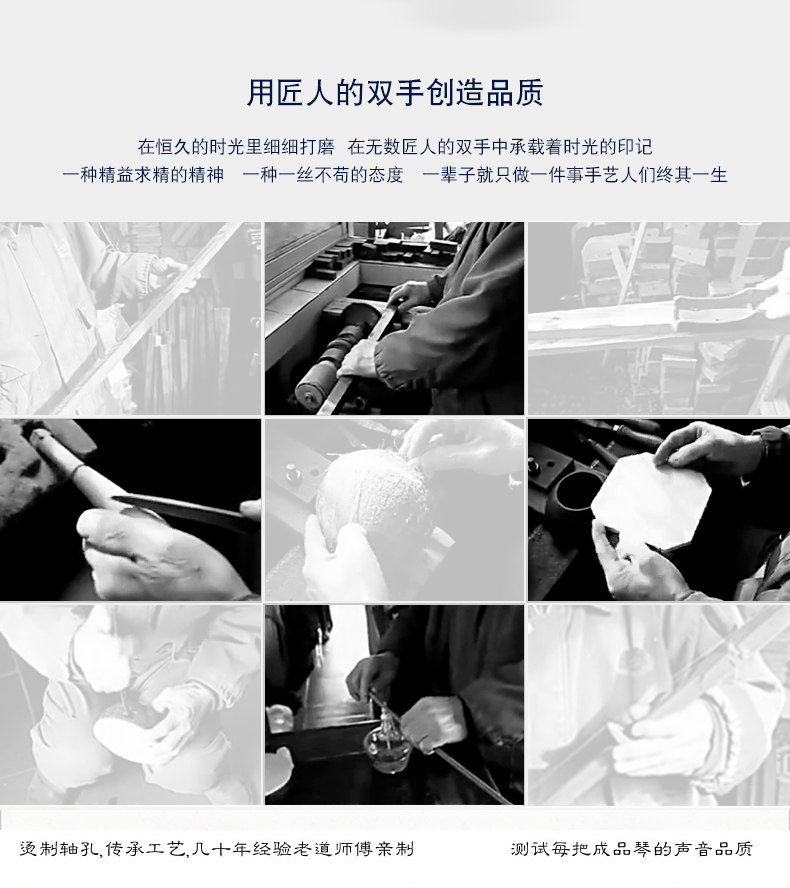 用匠人的双手创造品质

在恒久的时光里细细打磨　在无数匠人的双手中承载着时光的印记
一种精益求精的精神　一种一丝不苟的态度　一辈子就只做一件事手艺人们终其一生

烫制轴孔，传承工艺，几十年经验老道师傅亲制

测试每把成品琴的声音品质