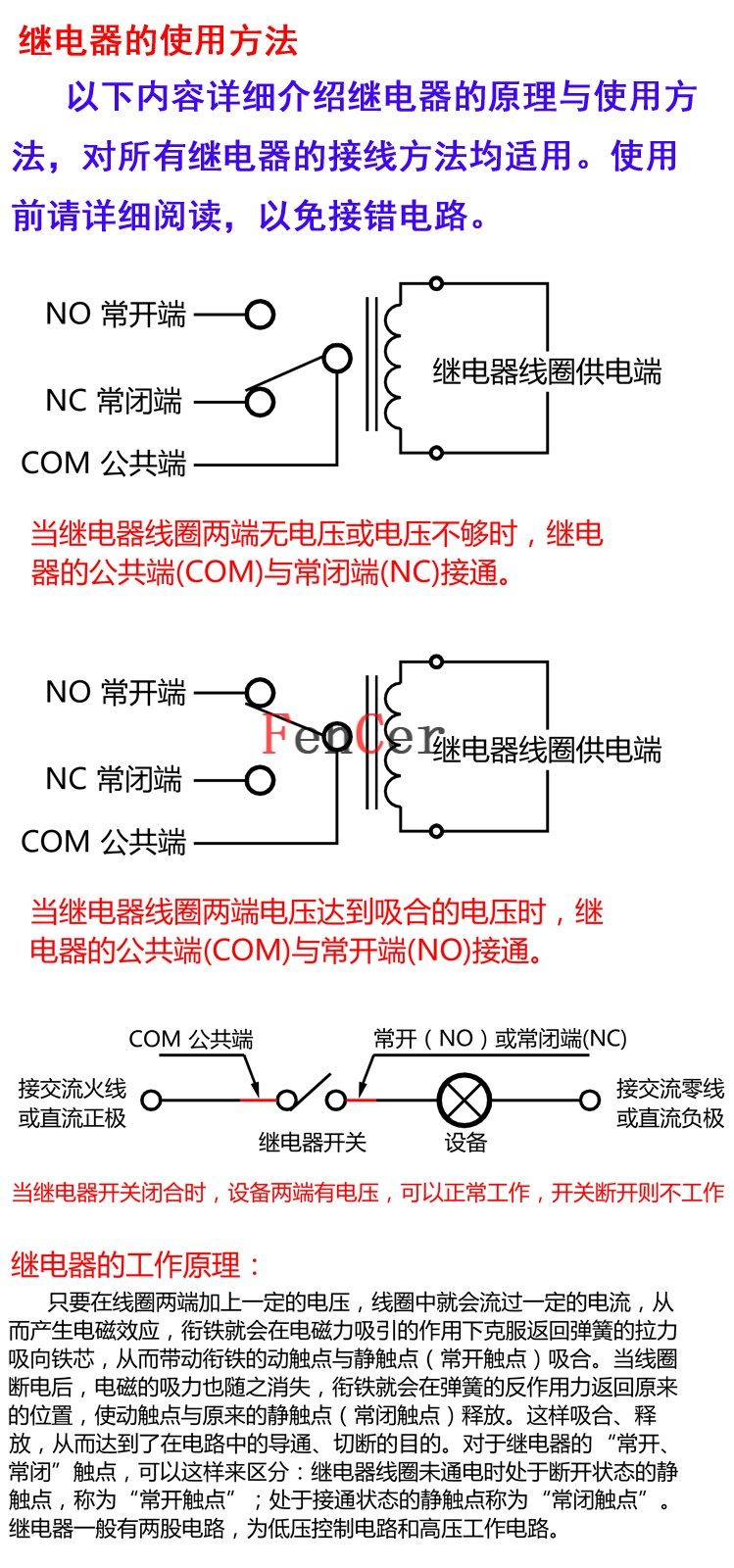 继电器的使用方法

以下内容详细介绍继电器的原理与使用方法，对所有继电器的接线方法均适用。使用前请详细阅读，以免接错电路。

NO 常开端

NC 常闭端

COM 公共端

继电器线圈供电端

当继电器线圈两端无电压或电压不够时，继电器的公共端(COM)与常闭端(NC)接通。

NO 常开端

NC 常闭端

COM 公共端

FenCer

继电器线圈供电端

当继电器线圈两端电压达到吸合的电压时，继电器的公共端(COM)与常开端(NO)接通。

COM 公共端

常开（NO）或常闭端(NC)

接交流火线或直流正极

继电器开关

设备

接交流零线或直流负极

当继电器开关闭合时，设备两端有电压，可以正常工作，开关断开则不工作

继电器的工作原理：

只要在线圈两端加上一定的电压，线圈中就会流过一定的电流，从而产生电磁效应，衔铁就会在电磁力吸引的作用下克服返回弹簧的拉力吸向铁芯，从而带动衔铁的动触点与静触点（常开触点）吸合。当线圈断电后，电磁的吸力也随之消失，衔铁就会在弹簧的反作用力返回原来的位置，使动触点与原来的静触点（常闭触点）释放。这样吸合、释放，从而达到了在电路中的导通、切断的目的。对于继电器的“常开、常闭”触点，可以这样来区分：继电器线圈未通电时处于断开状态的静触点，称为“常开触点”；处于接通状态的静触点称为“常闭触点”。继电器一般有两股电路，为低压控制电路和高压工作电路。