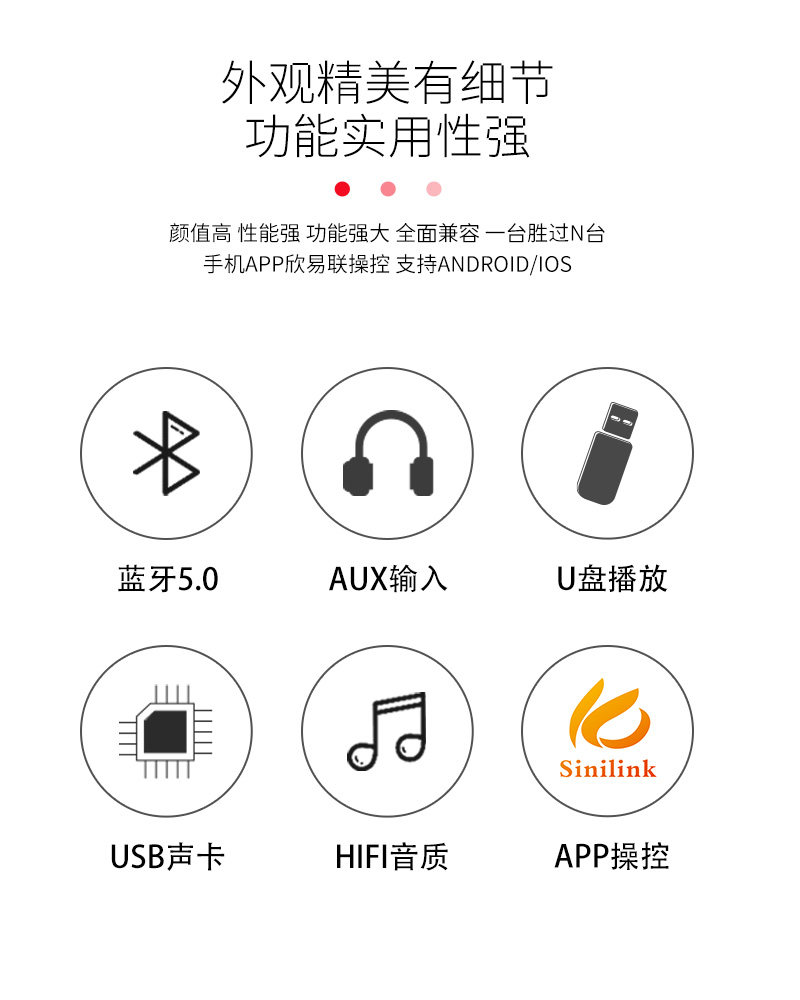 外观精美有细节
功能实用性强

颜值高 性能强 功能强大 全面兼容 一台胜过N台
手机APP欣易联操控 支持ANDROID/IOS

蓝牙5.0

AUX输入

U盘播放

USB声卡

HIFI音质

Sinilink

APP操控