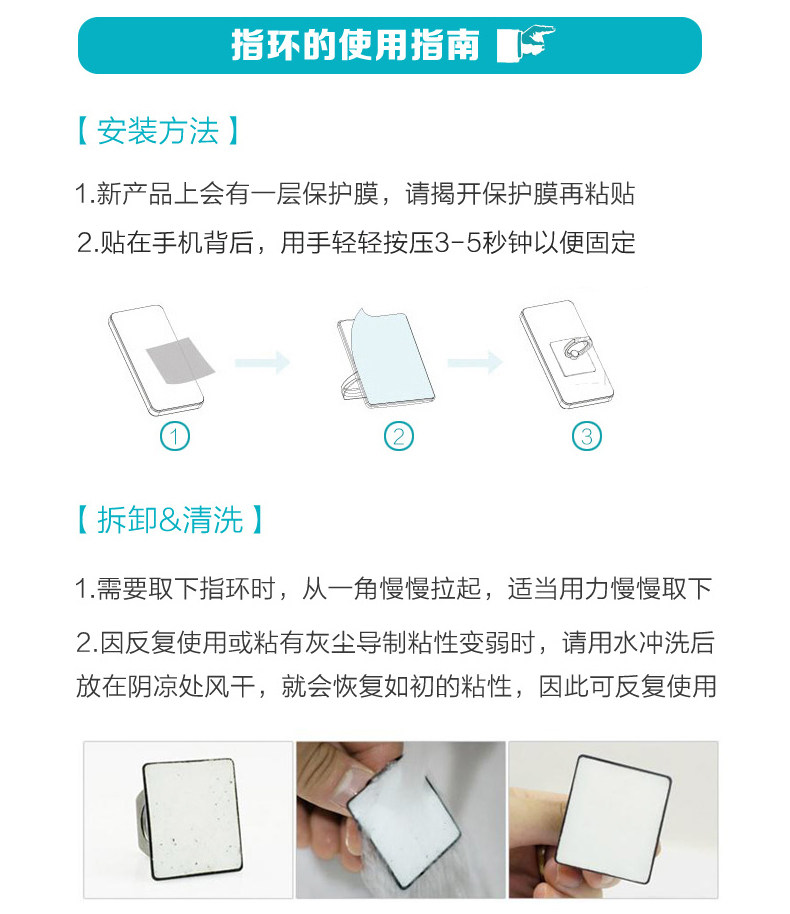 指环的使用指南

【 安装方法 】

1.新产品上会有一层保护膜，请揭开保护膜再粘贴

2.贴在手机背后，用手轻轻按压3-5秒钟以便固定

①

②

③

【 拆卸&清洗 】

1.需要取下指环时，从一角慢慢拉起，适当用力慢慢取下

2.因反复使用或粘有灰尘导制粘性变弱时，请用水冲洗后放在阴凉处风干，就会恢复如初的粘性，因此可反复使用