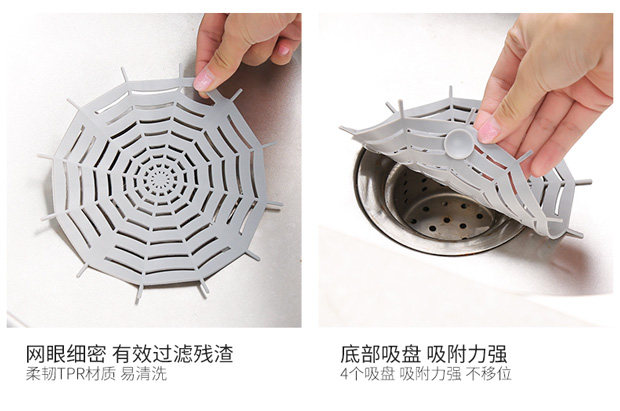 网眼细密 有效过滤残渣
柔韧TPR材质 易清洗

底部吸盘 吸附力强
4个吸盘 吸附力强 不移位