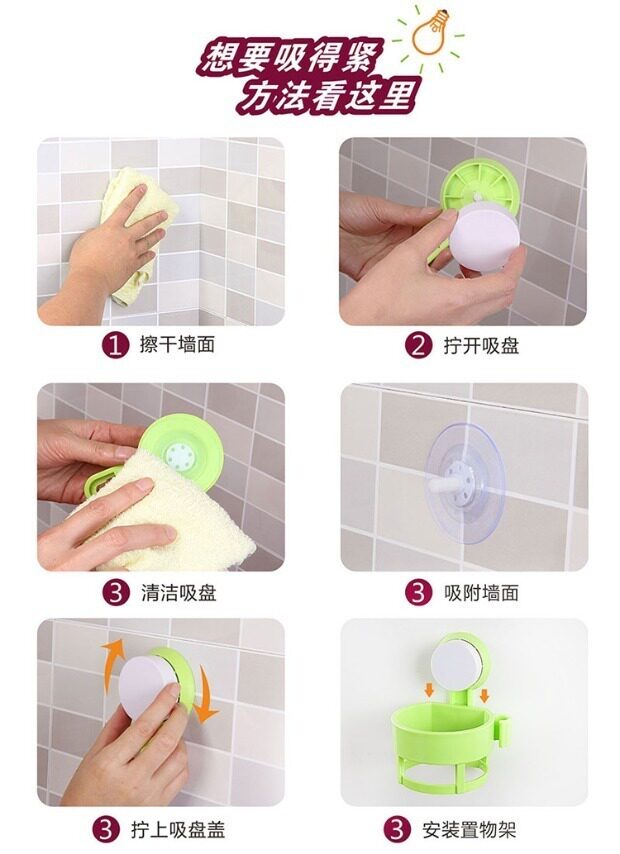 想要吸得紧
方法看这里

1 擦干墙面

2 拧开吸盘

3 清洁吸盘

3 吸附墙面

3 拧上吸盘盖

3 安装置物架