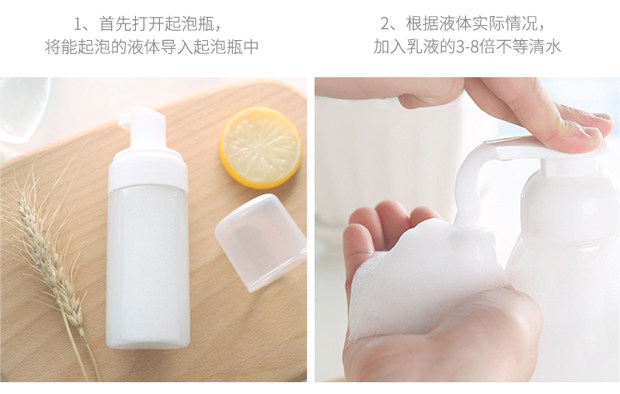 1、首先打开起泡瓶，
将能起泡的液体导入起泡瓶中

2、根据液体实际情况，
加入乳液的3-8倍不等清水