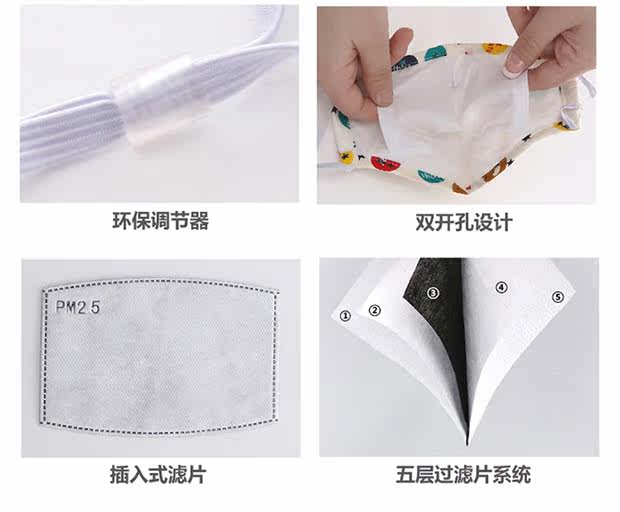 环保调节器

双开孔设计

PM2.5

插入式滤片

① ② ③ ④ ⑤

五层过滤片系统