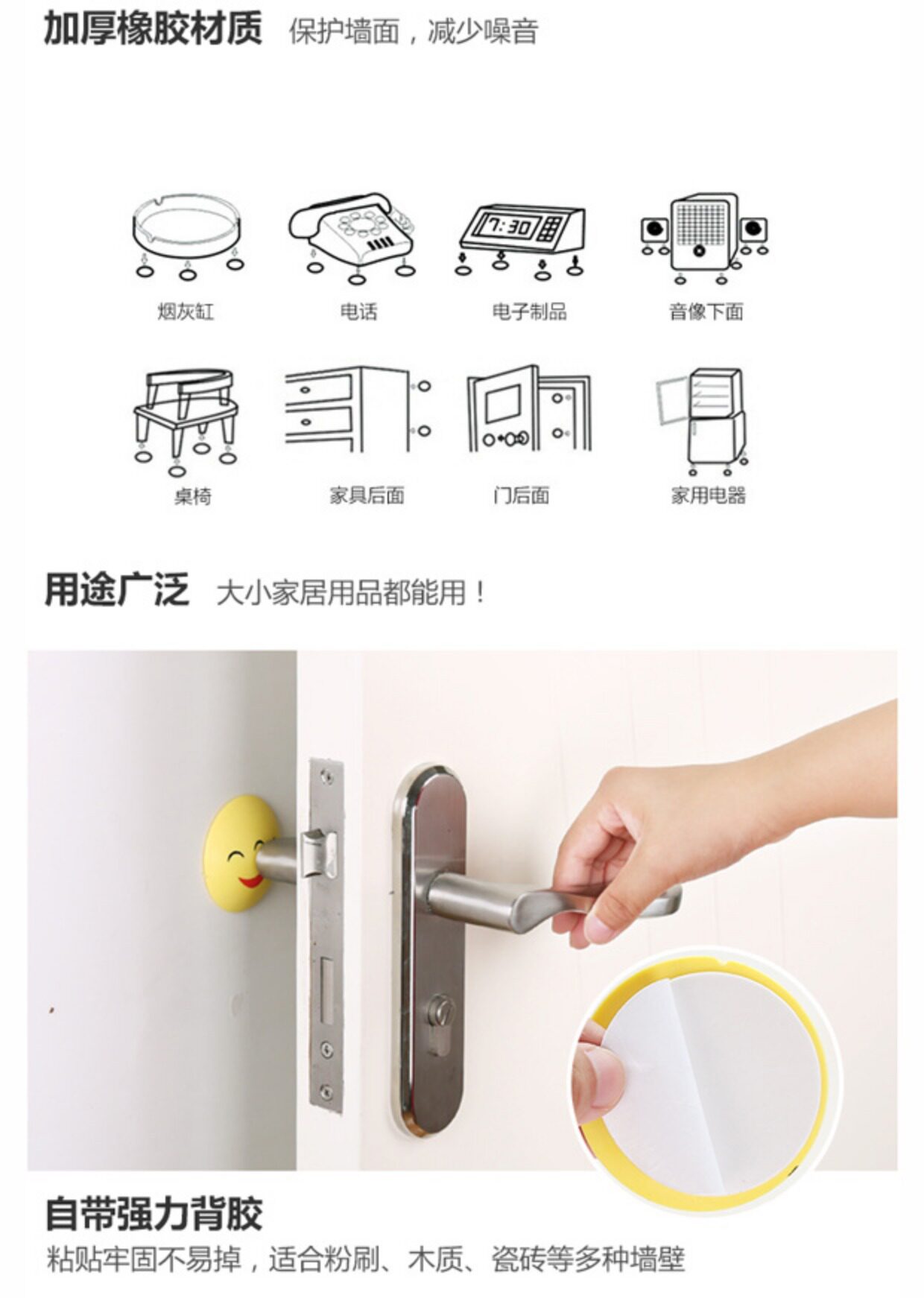 加厚橡胶材质 保护墙面，减少噪音

7:30

烟灰缸

电话

电子制品

音像下面

桌椅

家具后面

门后面

家用电器

用途广泛 大小家居用品都能用！

自带强力背胶

粘贴牢固不易掉，适合粉刷、木质、瓷砖等多种墙壁