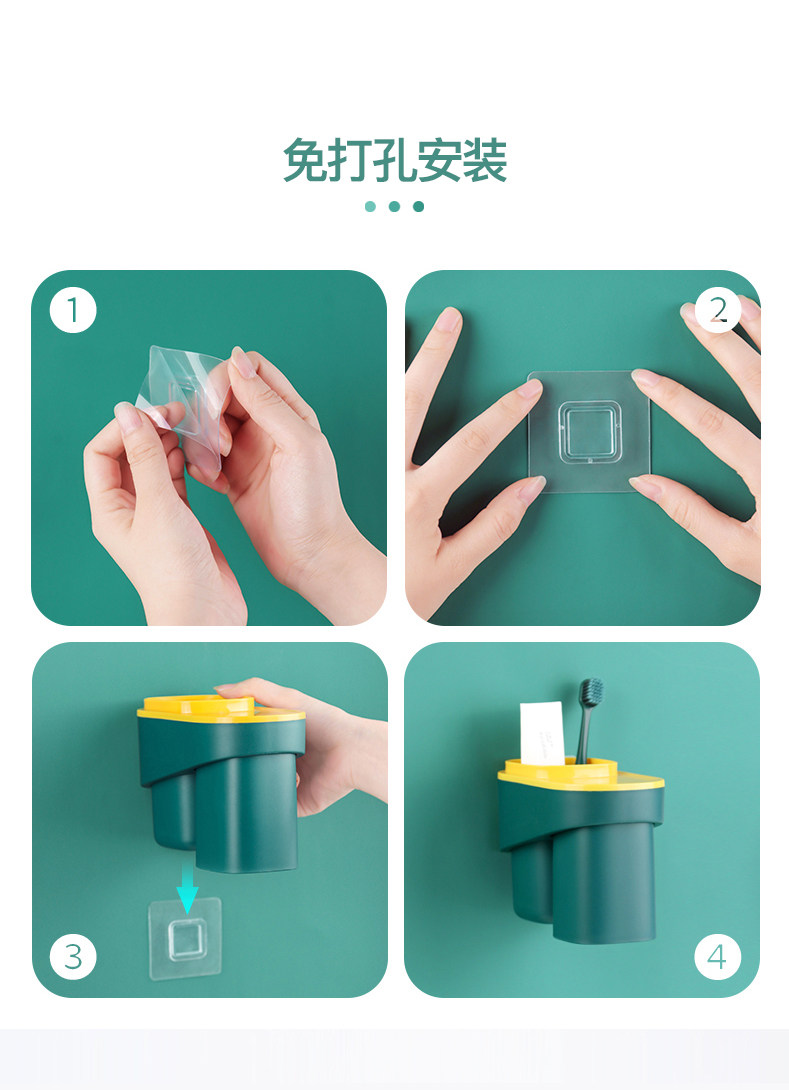 免打孔安装

1

2

3

4