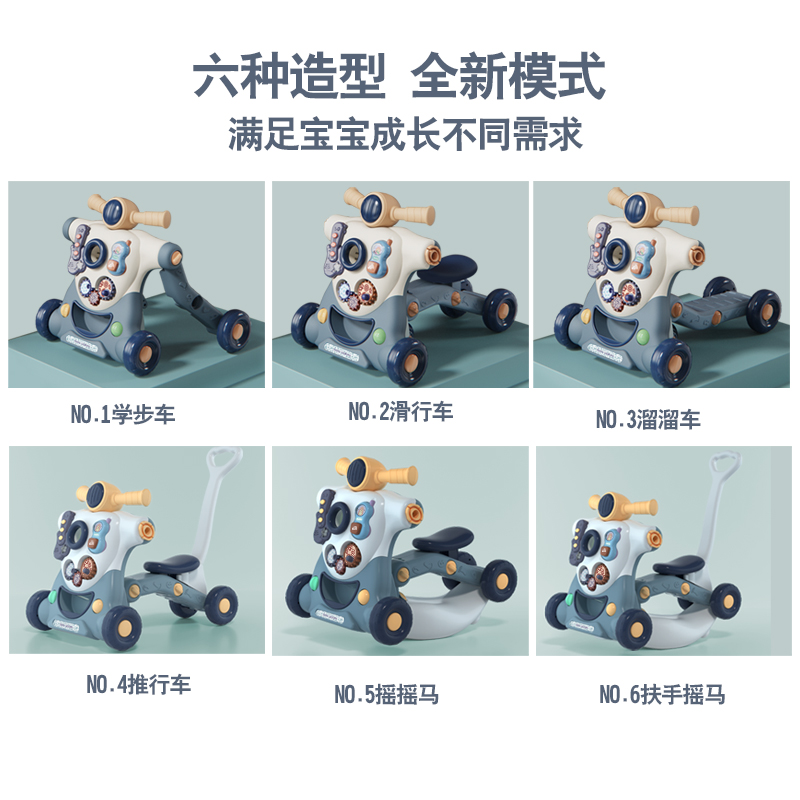 六种造型 全新模式
满足宝宝成长不同需求

NO.1学步车

NO.2滑行车

NO.3溜溜车

NO.4推行车

NO.5摇摇马

NO.6扶手摇马