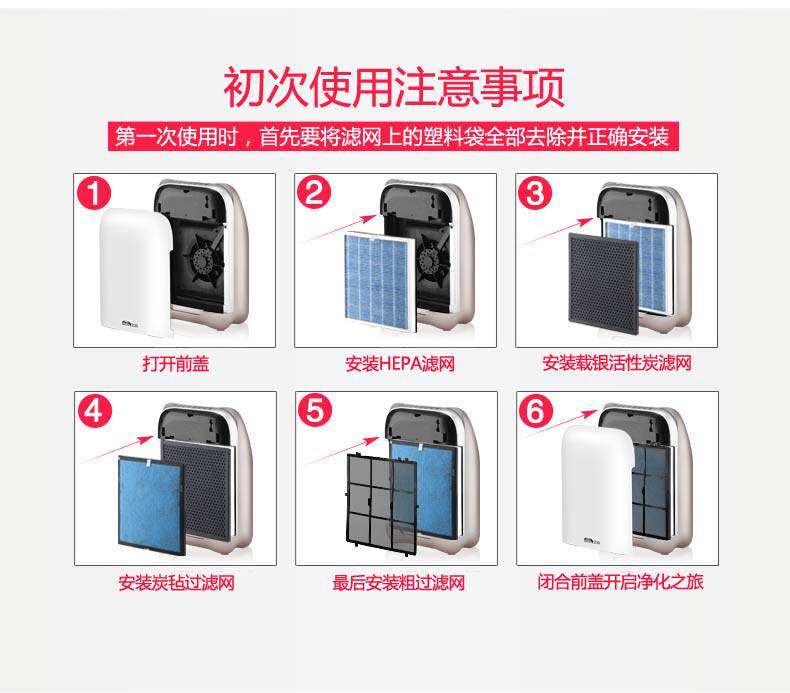 初次使用注意事项

第一次使用时，首先要将滤网上的塑料袋全部去除并正确安装

1
打开前盖

2
安装HEPA滤网

3
安装载银活性炭滤网

4
安装炭毡过滤网

5
最后安装粗过滤网

6
闭合前盖开启净化之旅