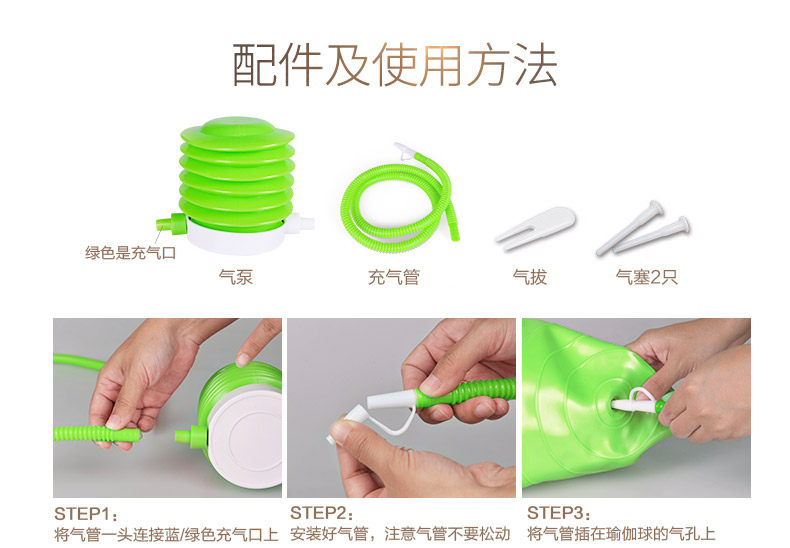 配件及使用方法

绿色是充气口

气泵

充气管

气拔

气塞2只

STEP1：
将气管一头连接蓝/绿色充气口上

STEP2：
安装好气管，注意气管不要松动

STEP3：
将气管插在瑜伽球的气孔上