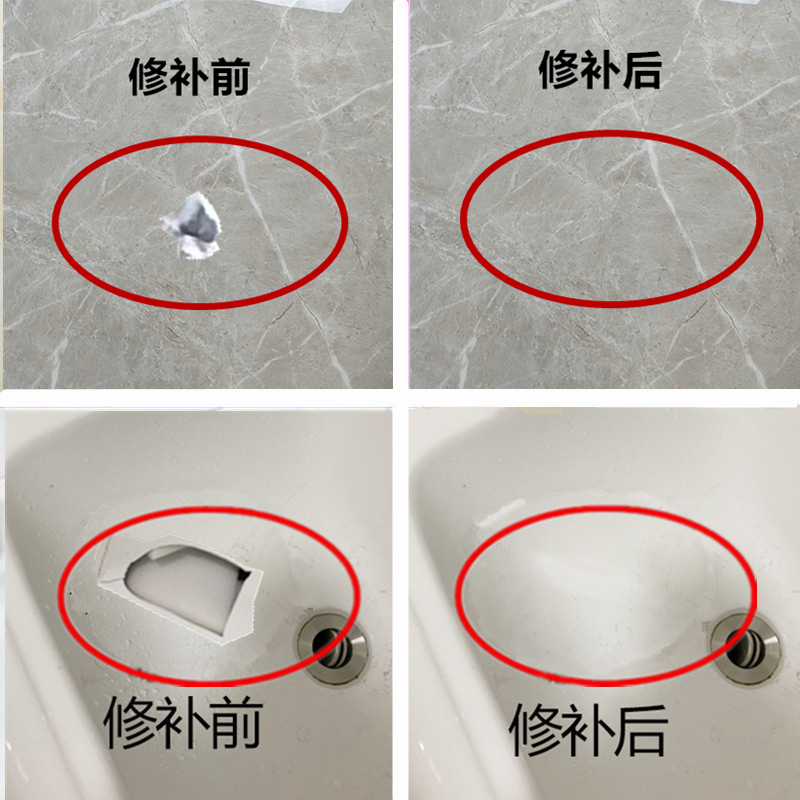 修补前

修补后

修补前

修补后