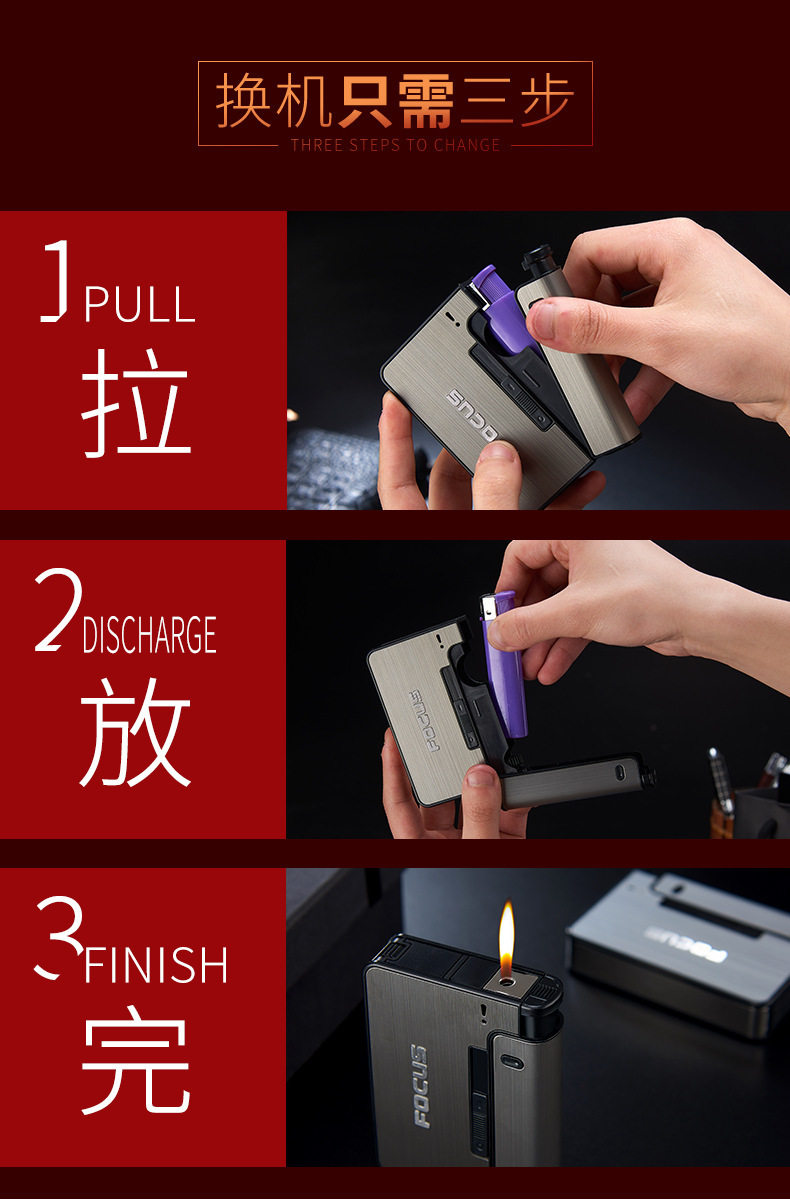 换机只需三步
THREE STEPS TO CHANGE

1 PULL
拉

FOCUS

2 DISCHARGE
放

FOCUS

3 FINISH
完

FOCUS

FOCUS