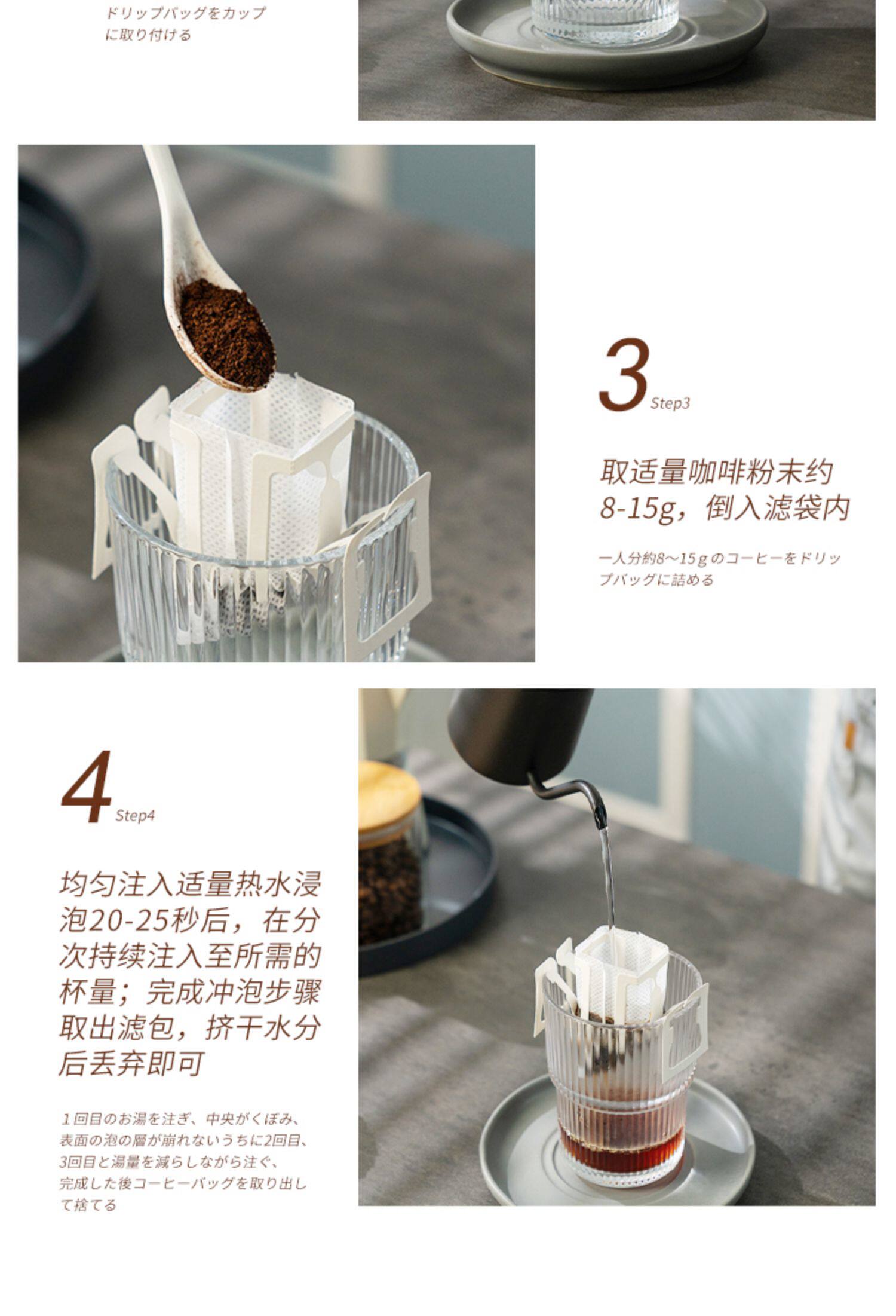 ドリップバッグをカップに取り付ける

3 Step3

取适量咖啡粉末约8-15g，倒入滤袋内

一人分約8～15gのコーヒーをドリップバッグに詰める

4 Step4

均匀注入适量热水浸泡20-25秒后，在分次持续注入至所需的杯量；完成冲泡步骤取出滤包，挤干水分后丢弃即可

1回目のお湯を注ぎ、中央がくぼみ、表面の泡の層が崩れないうちに2回目、3回目と湯量を減らしながら注ぐ、完成した後コーヒーバッグを取り出して捨てる