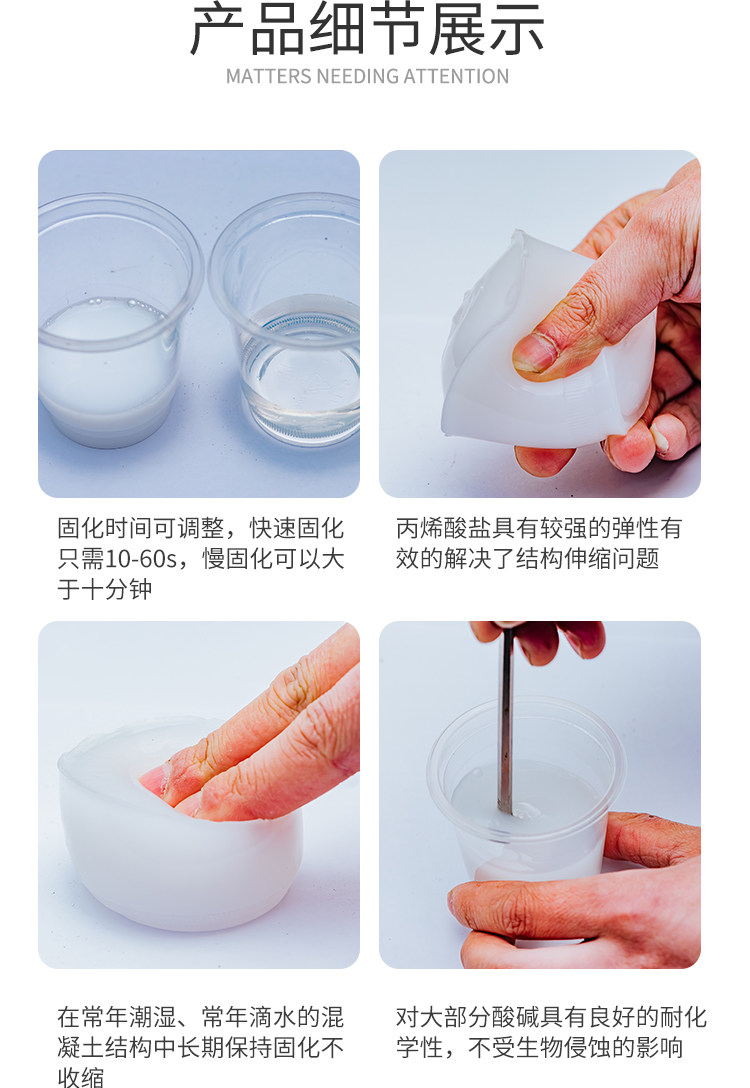 产品细节展示
MATTERS NEEDING ATTENTION

固化时间可调整，快速固化只需10-60s，慢固化可以大于十分钟

丙烯酸盐具有较强的弹性有效的解决了结构伸缩问题

在常年潮湿、常年滴水的混凝土结构中长期保持固化不收缩

对大部分酸碱具有良好的耐化学性，不受生物侵蚀的影响