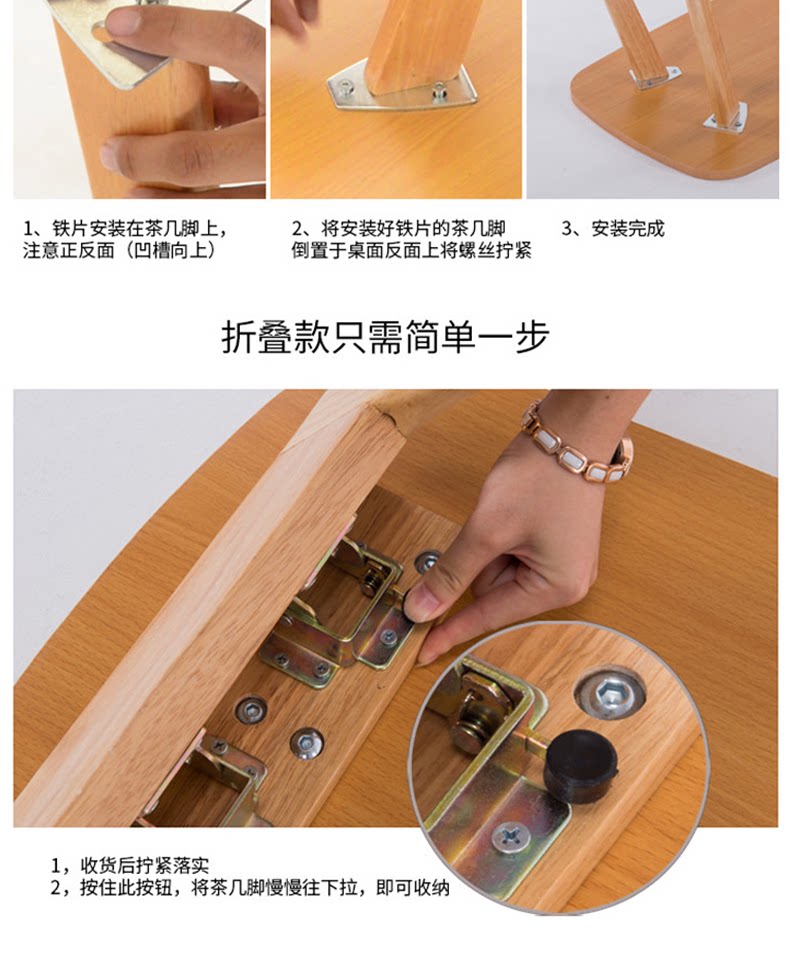 1、铁片安装在茶几脚上，注意正反面（凹槽向上）

2、将安装好铁片的茶几脚倒置于桌面反面上将螺丝拧紧

3、安装完成

折叠款只需简单一步

1，收货后拧紧落实
2，按住此按钮，将茶几脚慢慢往下拉，即可收纳