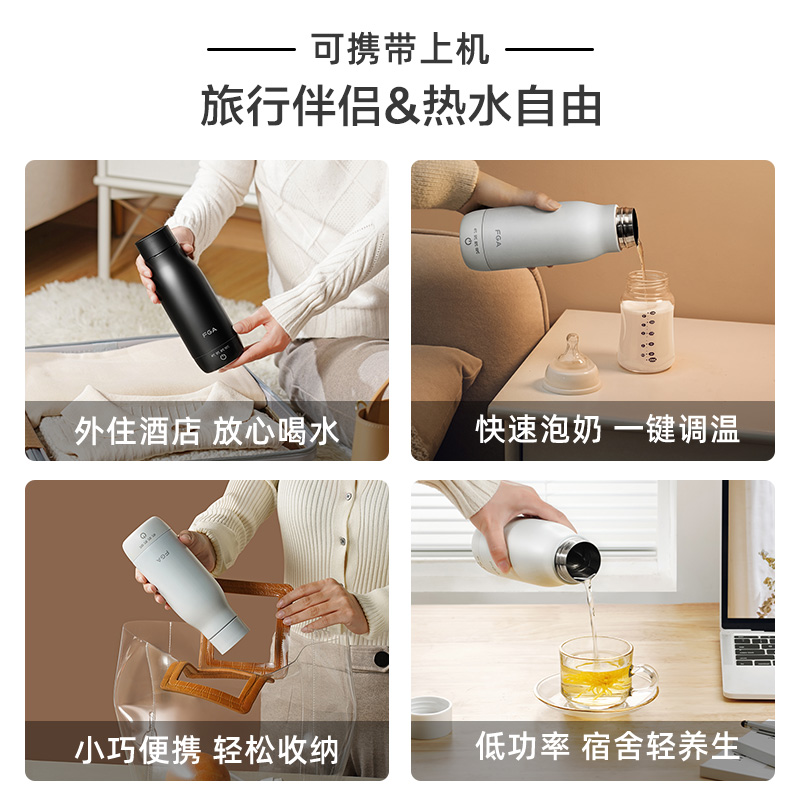 可携带上机
旅行伴侣&热水自由

FGA

外住酒店 放心喝水

FGA

快速泡奶 一键调温

FGA

小巧便携 轻松收纳

低功率 宿舍轻养生