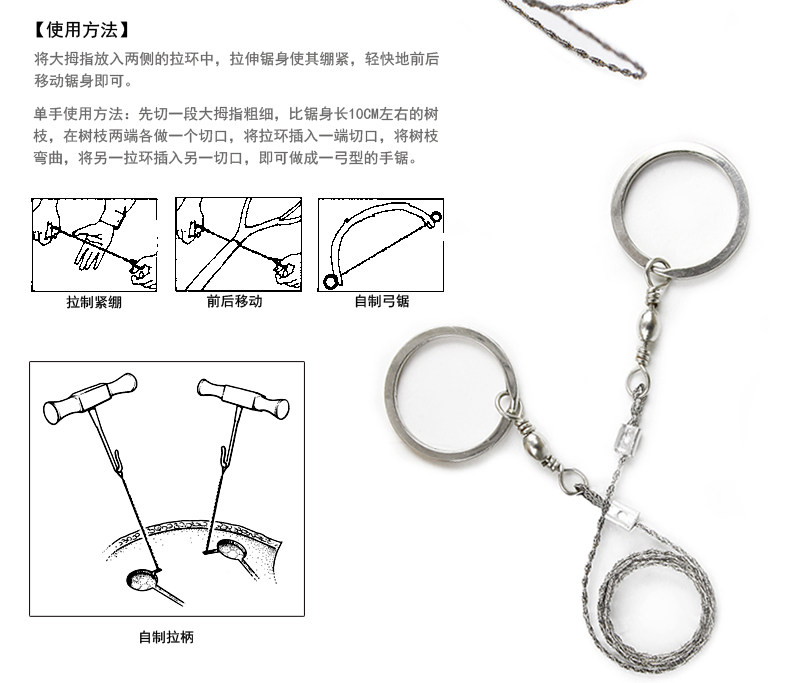 【使用方法】

将大拇指放入两侧的拉环中，拉伸锯身使其绷紧，轻快地前后移动锯身即可。

单手使用方法：先切一段大拇指粗细，比锯身长10CM左右的树枝，在树枝两端各做一个切口，将拉环插入一端切口，将树枝弯曲，将另一拉环插入另一切口，即可做成一弓型的手锯。

拉制紧绷

前后移动

自制弓锯

自制拉柄