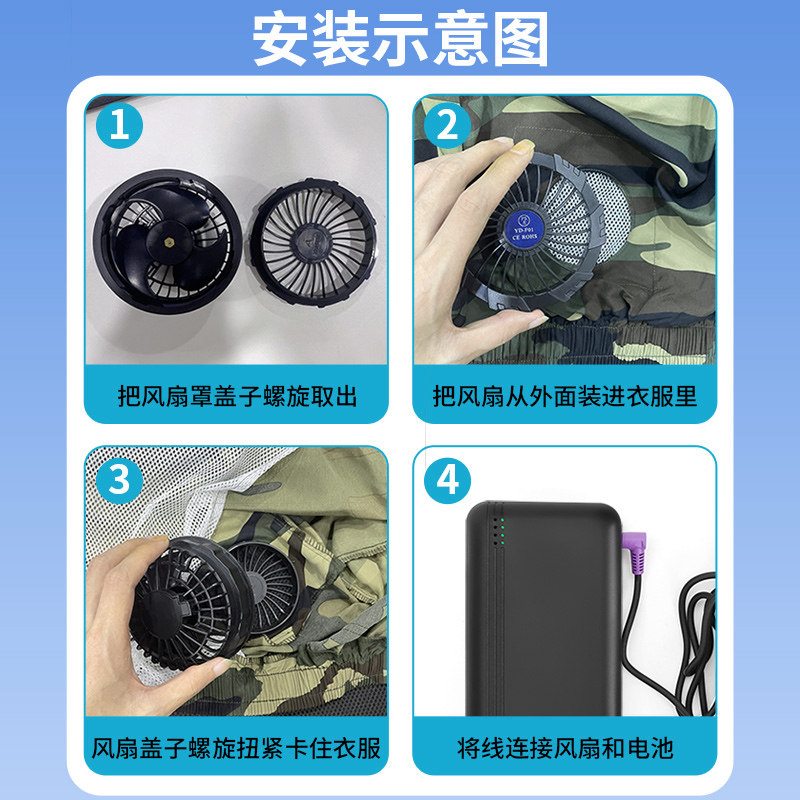 安装示意图

1

把风扇罩盖子螺旋取出

2

YD-F01
CE ROHS

把风扇从外面装进衣服里

3

风扇盖子螺旋扭紧卡住衣服

4

将线连接风扇和电池