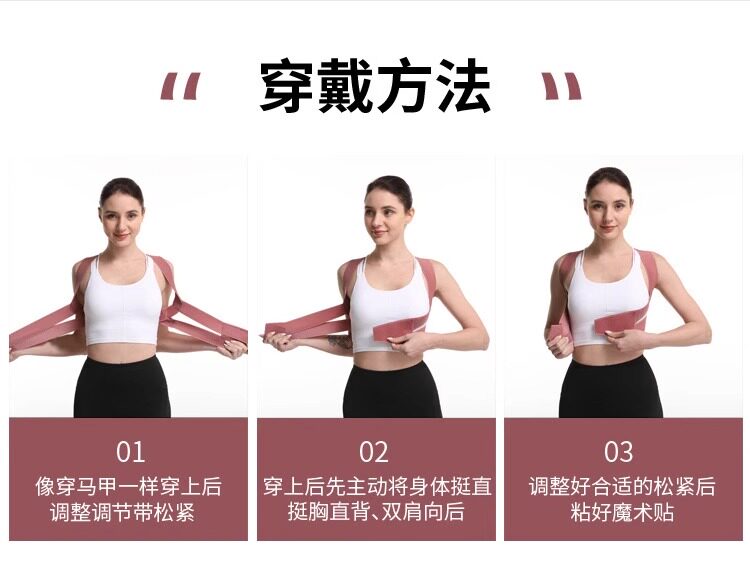 “ 穿戴方法 ”

01
像穿马甲一样穿上后
调整调节带松紧

02
穿上后先主动将身体挺直
挺胸直背、双肩向后

03
调整好合适的松紧后
粘好魔术贴