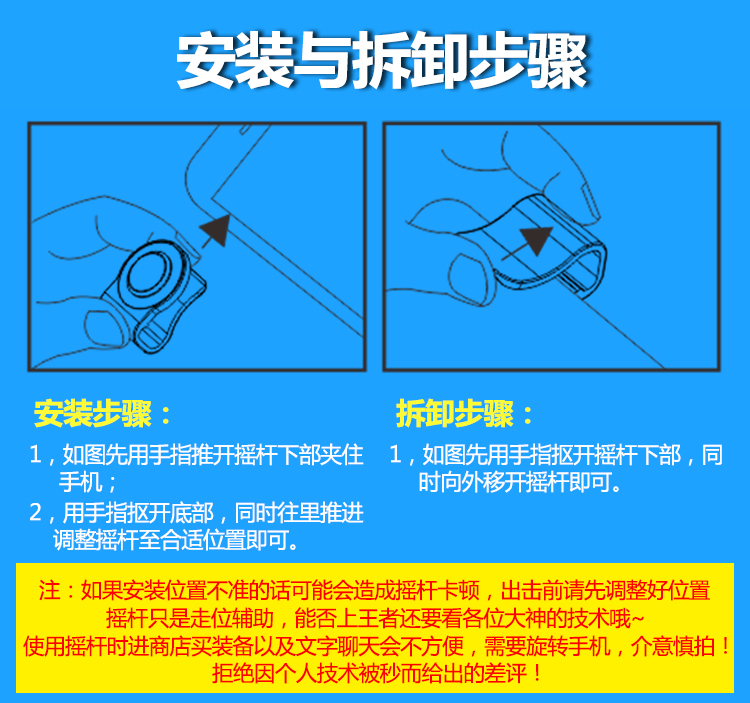 安装与拆卸步骤

安装步骤：

1，如图先用手指推开摇杆下部夹住手机；

2，用手指抠开底部，同时往里推进调整摇杆至合适位置即可。

拆卸步骤：

1，如图先用手指抠开摇杆下部，同时向外移开摇杆即可。

注：如果安装位置不准的话可能会造成摇杆卡顿，出击前请先调整好位置
摇杆只是走位辅助，能否上王者还要看各位大神的技术哦~
使用摇杆时进商店买装备以及文字聊天会不方便，需要旋转手机，介意慎拍！
拒绝因个人技术被秒而给出的差评！