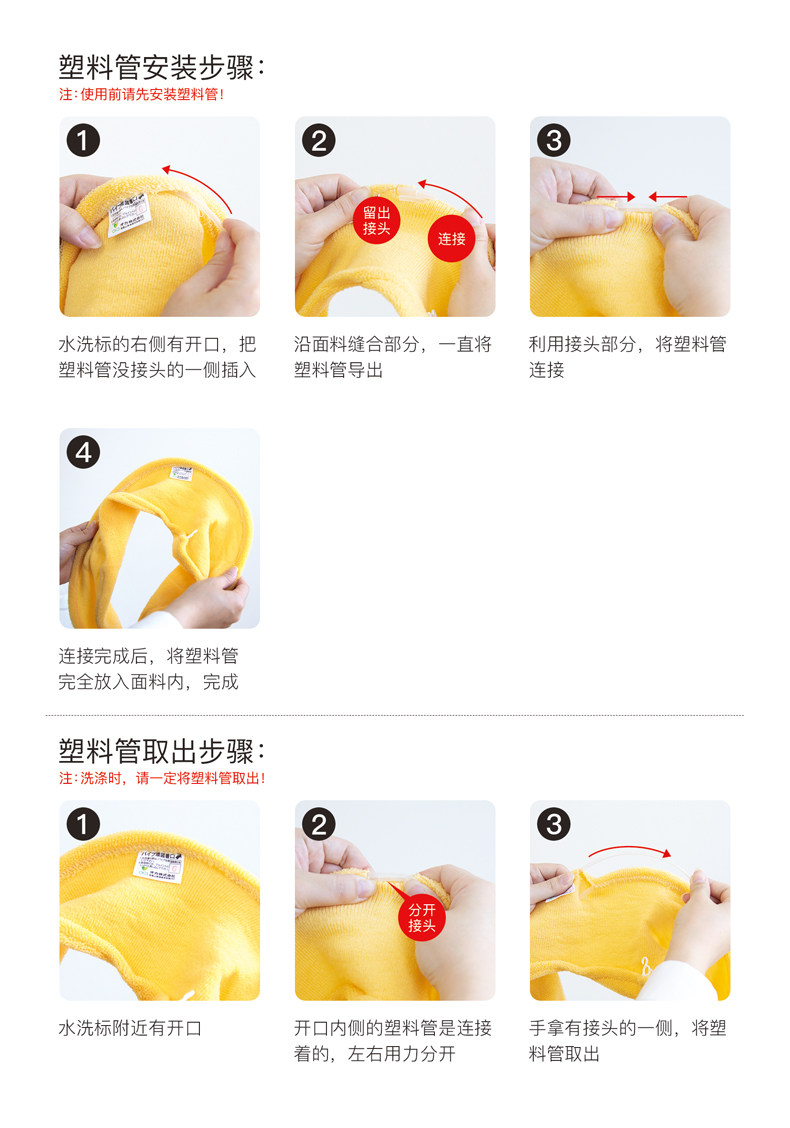 塑料管安装步骤：
注：使用前请先安装塑料管！

1
水洗标的右侧有开口，把塑料管没接头的一侧插入

2
留出接头
连接
沿面料缝合部分，一直将塑料管导出

3
利用接头部分，将塑料管连接

4
连接完成后，将塑料管完全放入面料内，完成

塑料管取出步骤：
注：洗涤时，请一定将塑料管取出！

1
水洗标附近有开口

2
分开接头
开口内侧的塑料管是连接着的，左右用力分开

3
手拿有接头的一侧，将塑料管取出