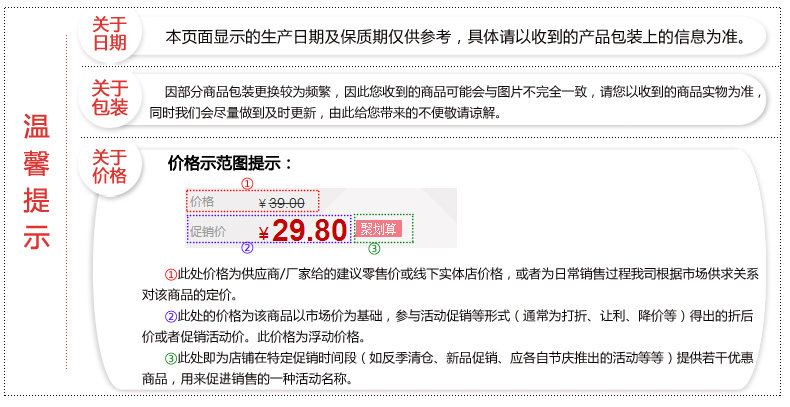 温馨提示

关于日期
本页面显示的生产日期及保质期仅供参考，具体请以收到的产品包装上的信息为准。

关于包装
因部分商品包装更换较为频繁，因此您收到的商品可能会与图片不完全一致，请您以收到的商品实物为准，同时我们会尽量做到及时更新，由此给您带来的不便敬请谅解。

关于价格
价格示范图提示：

①
价格 ¥39.00
促销价 ¥29.80 聚划算
② ③

①此处价格为供应商/厂家给的建议零售价或线下实体店价格，或者为日常销售过程我司根据市场供求关系对该商品的定价。

②此处的价格为该商品以市场价为基础，参与活动促销等形式（通常为打折、让利、降价等）得出的折后价或者促销活动价。此价格为浮动价格。

③此处即为店铺在特定促销时间段（如反季清仓、新品促销、应各自节庆推出的活动等等）提供若干优惠商品，用来促进销售的一种活动名称。