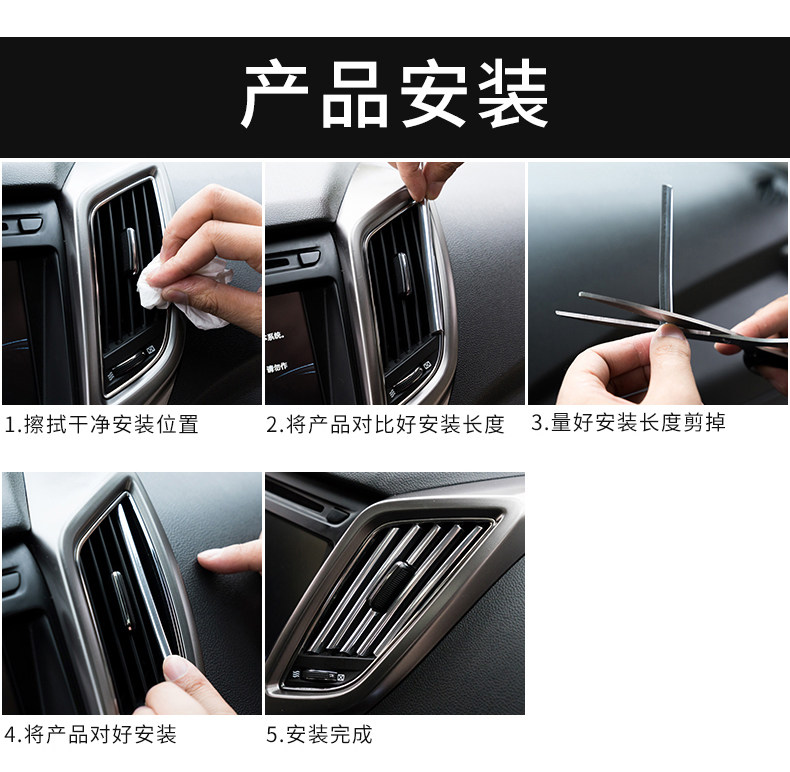 产品安装

1.擦拭干净安装位置

2.将产品对比好安装长度

3.量好安装长度剪掉

4.将产品对好安装

5.安装完成